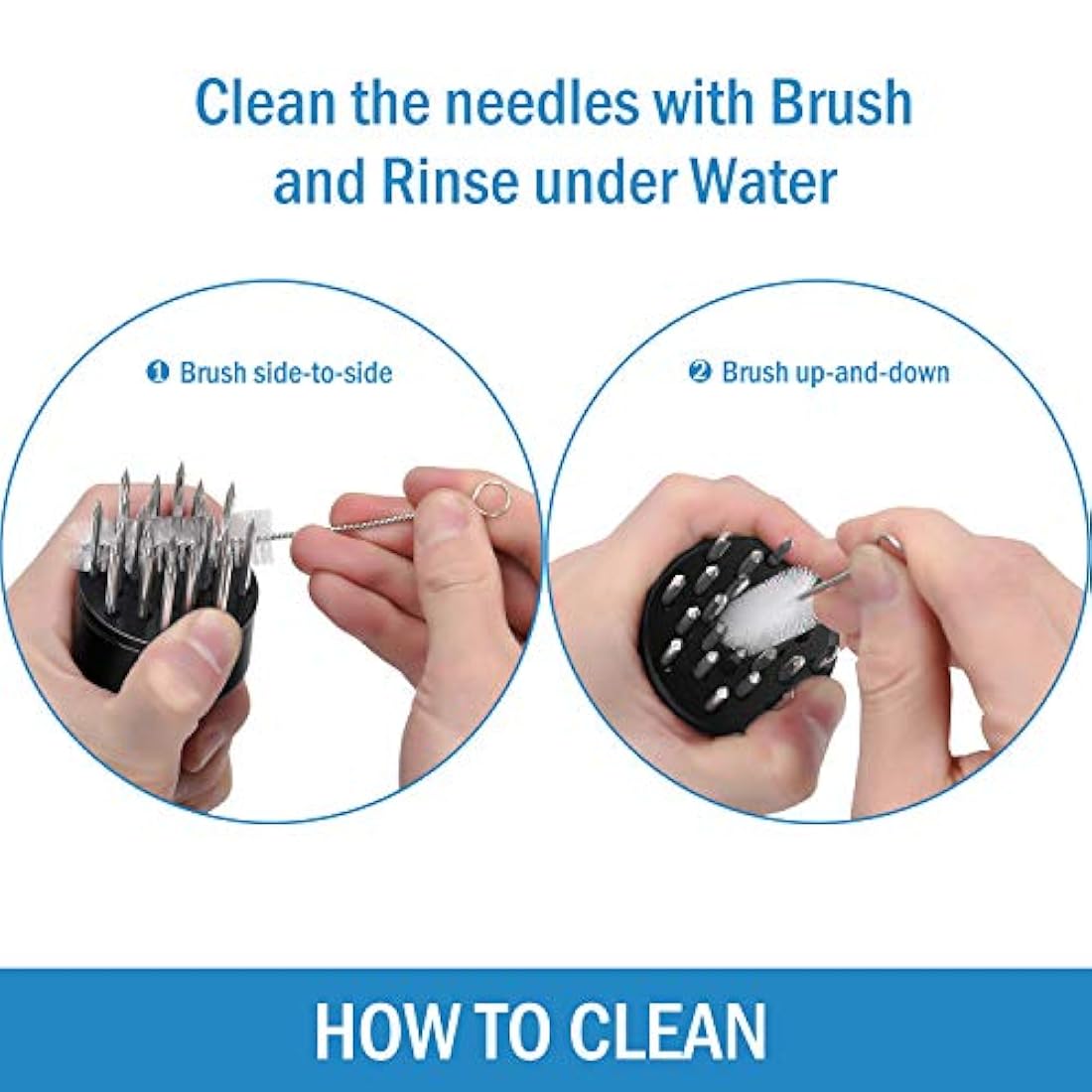 Clean the needles with Brush and Rinse under Water

❶ Brush side-to-side

❷ Brush up-and-down

HOW TO CLEAN