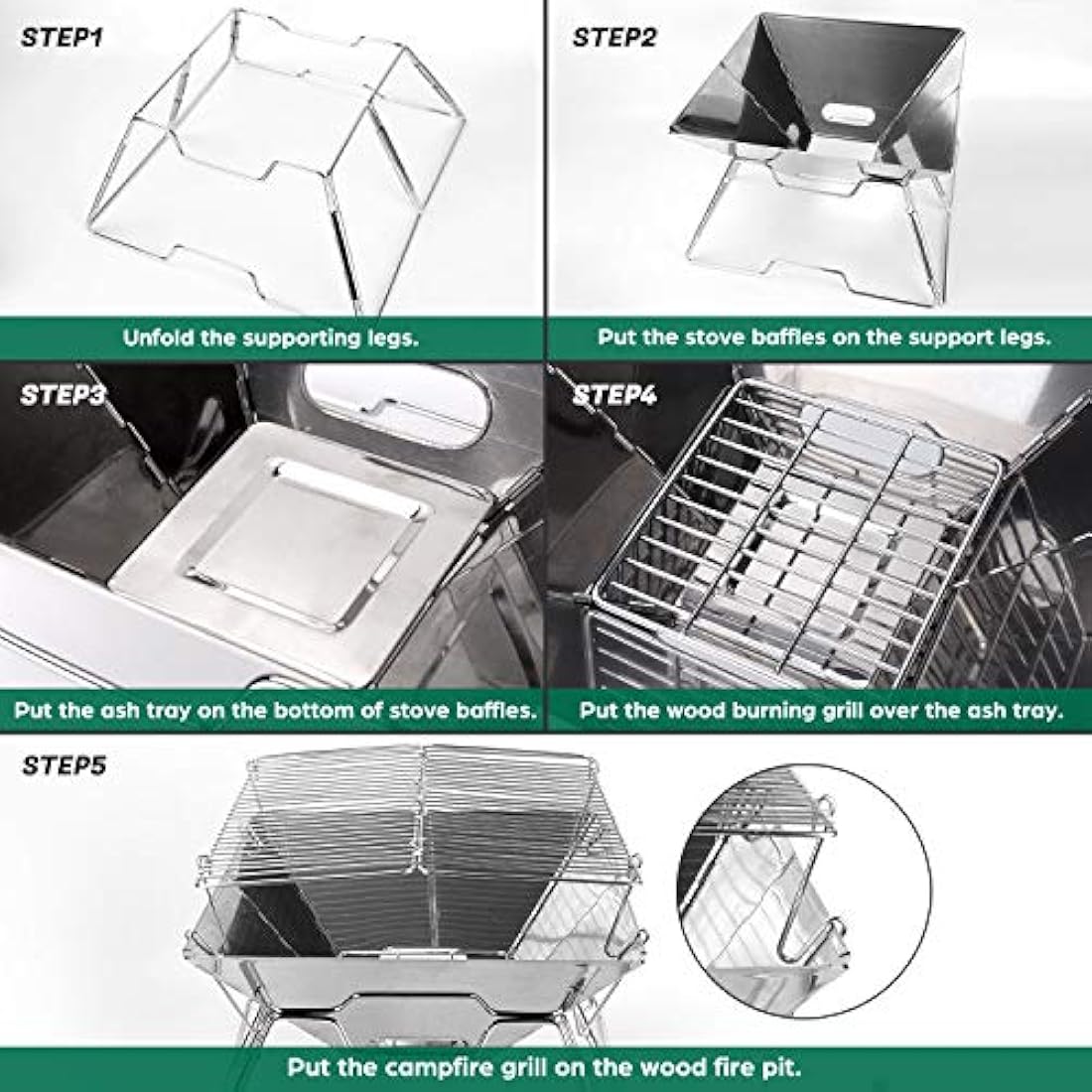 STEP1

Unfold the supporting legs.

STEP2

Put the stove baffles on the support legs.

STEP3

Put the ash tray on the bottom of stove baffles.

STEP4

Put the wood burning grill over the ash tray.

STEP5

Put the campfire grill on the wood fire pit.