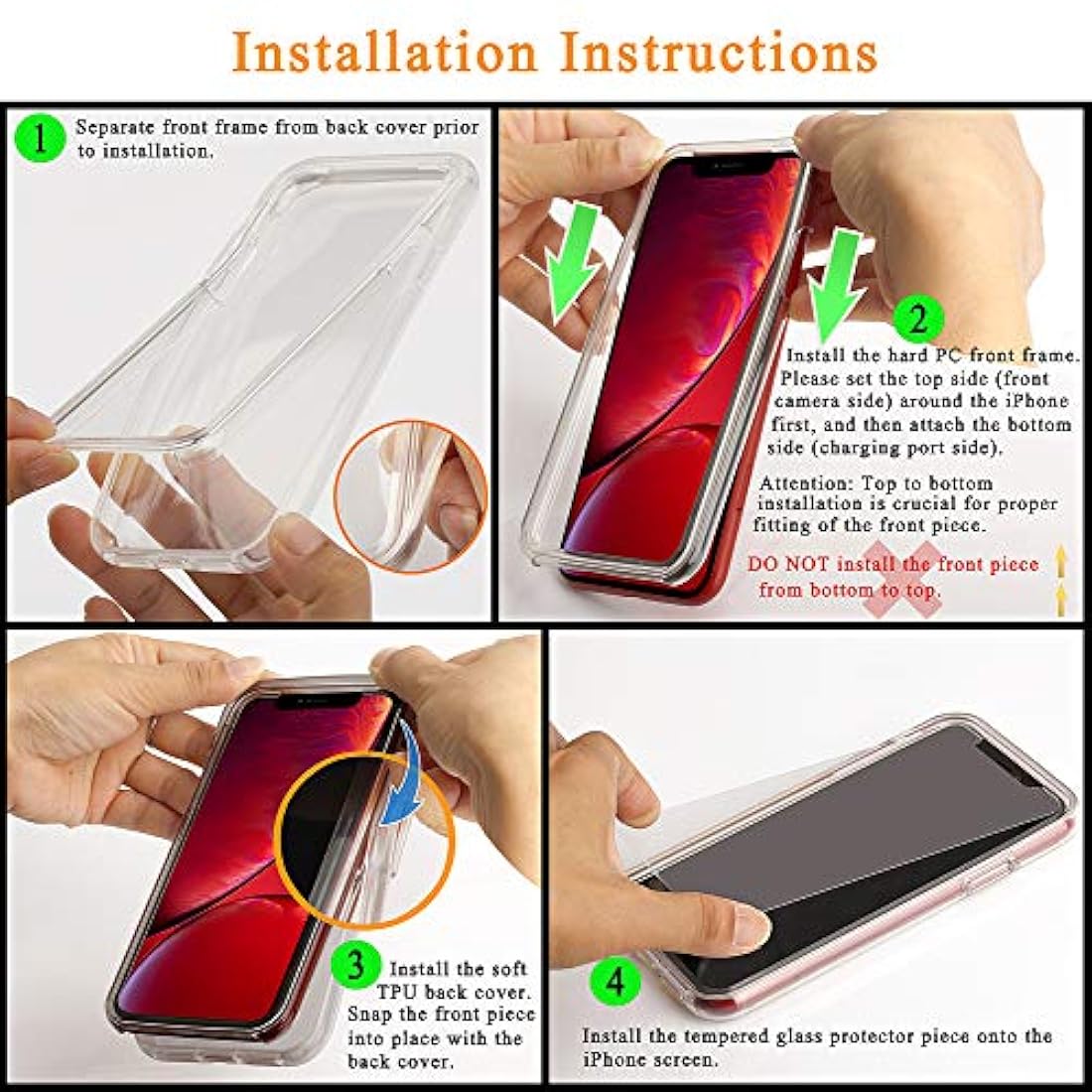 Installation Instructions

1 Separate front frame from back cover prior to installation.

2 Install the hard PC front frame. Please set the top side (front camera side) around the iPhone first, and then attach the bottom side (charging port side).

Attention: Top to bottom installation is crucial for proper fitting of the front piece.

DO NOT install the front piece from bottom to top.

3 Install the soft TPU back cover. Snap the front piece into place with the back cover.

4 Install the tempered glass protector piece onto the iPhone screen.