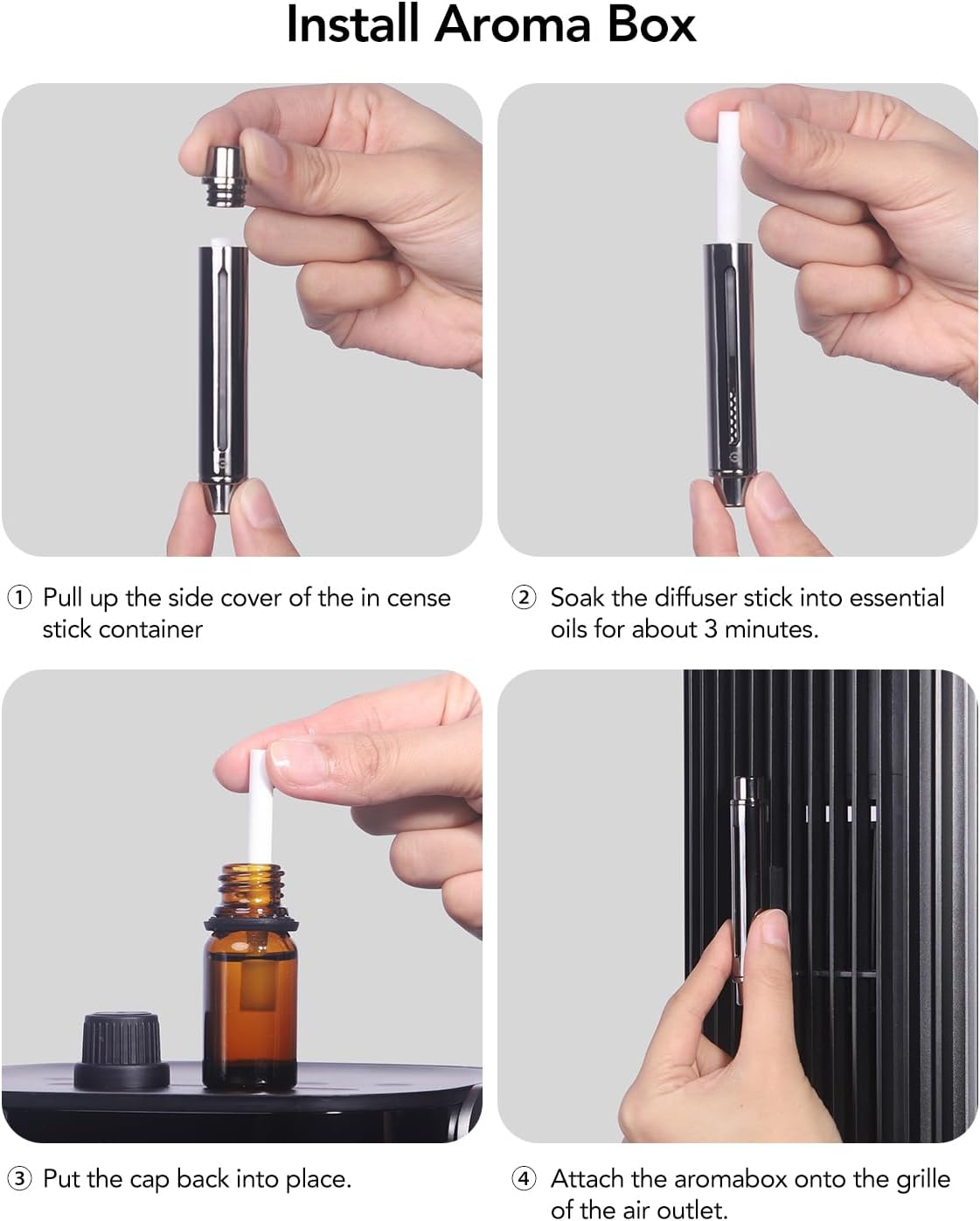 Install Aroma Box

① Pull up the side cover of the in cense stick container

② Soak the diffuser stick into essential oils for about 3 minutes.

③ Put the cap back into place.

④ Attach the aromabox onto the grille of the air outlet.