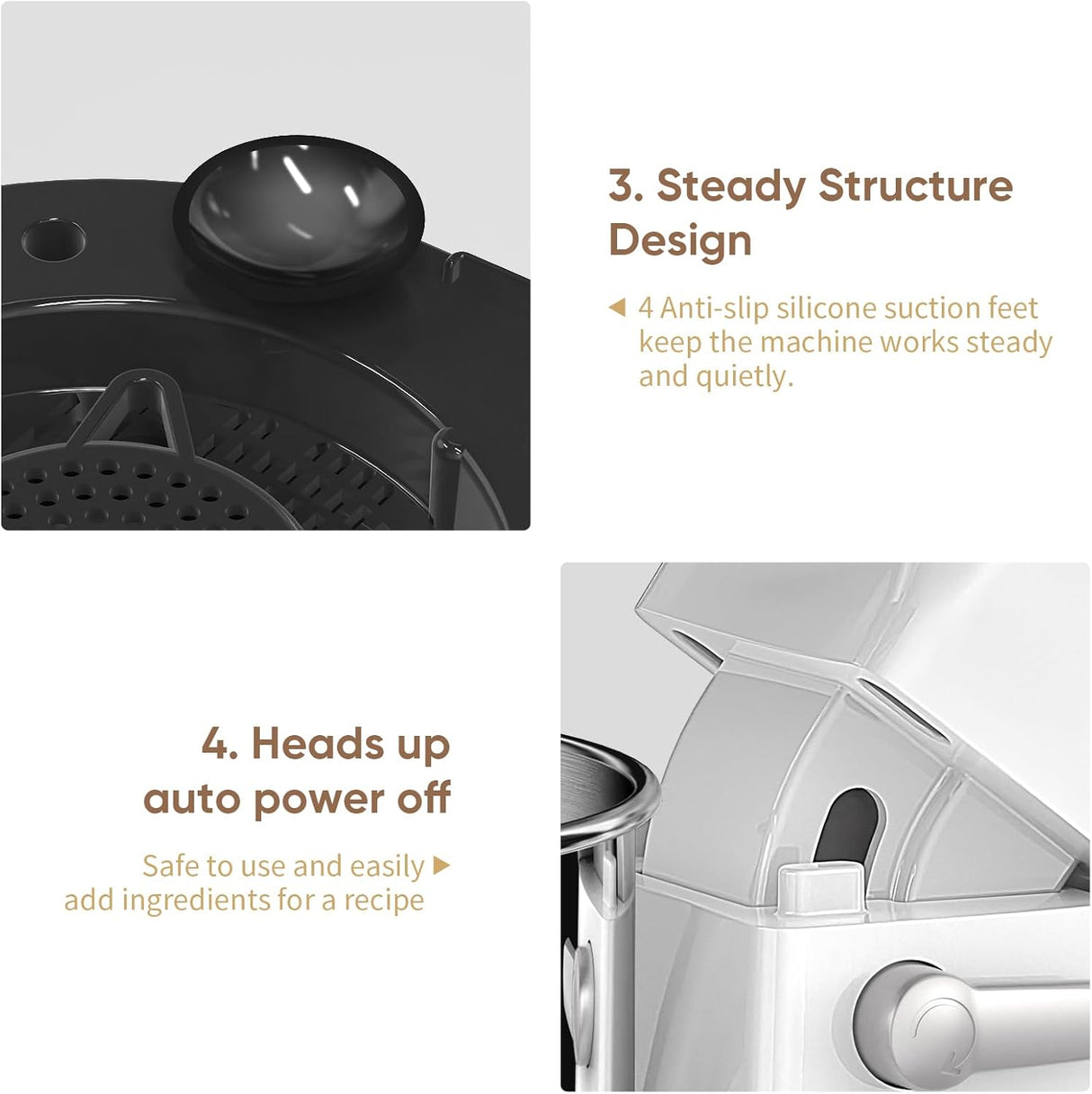 3. Steady Structure Design

◀ 4 Anti-slip silicone suction feet keep the machine works steady and quietly.

4. Heads up auto power off

Safe to use and easily ▶ add ingredients for a recipe