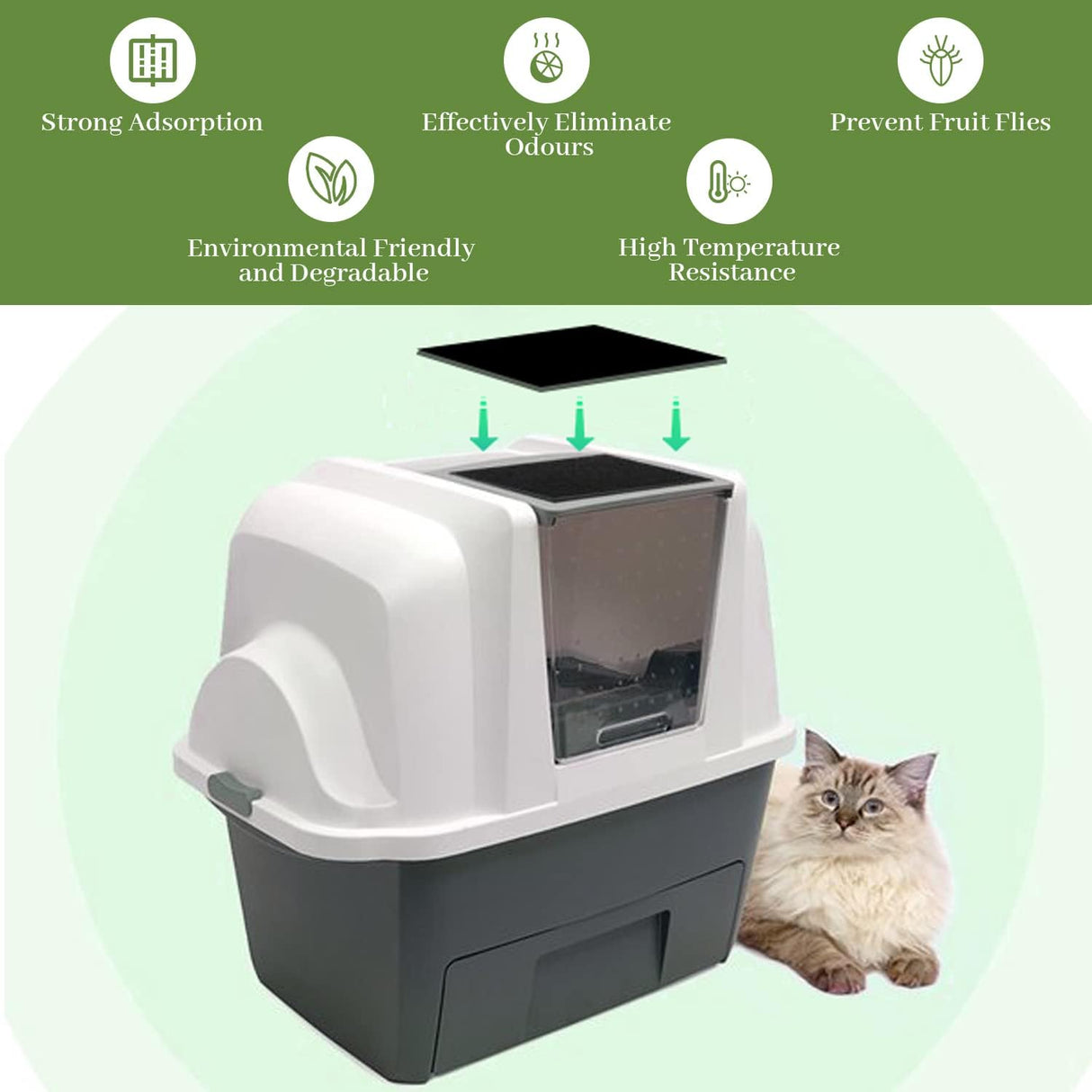 Strong Adsorption

Effectively Eliminate Odours

Prevent Fruit Flies

Environmental Friendly and Degradable

High Temperature Resistance