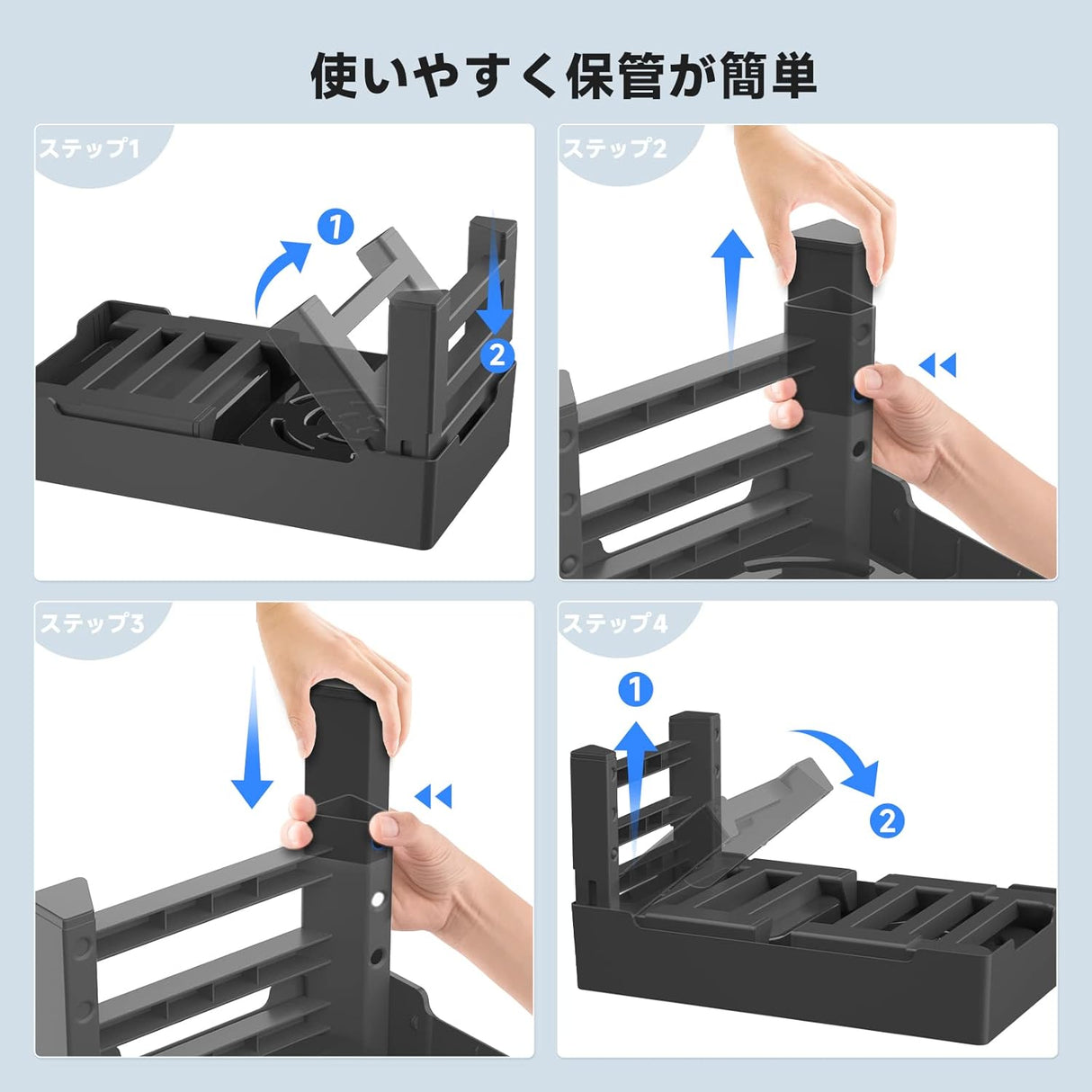 使いやすく保管が簡単

ステップ1

1

2

ステップ2

ステップ3

ステップ4

1

2