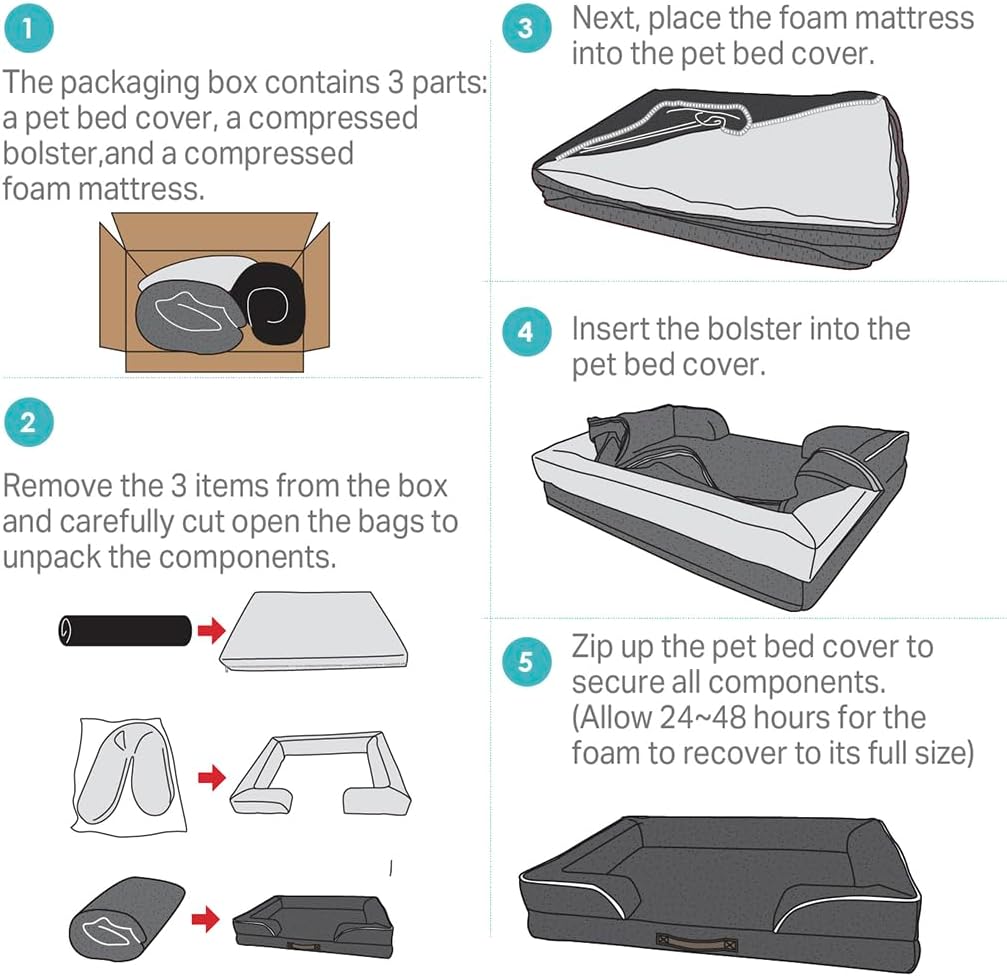 1

The packaging box contains 3 parts: a pet bed cover, a compressed bolster,and a compressed foam mattress.

2

Remove the 3 items from the box and carefully cut open the bags to unpack the components.

3

Next, place the foam mattress into the pet bed cover.

4

Insert the bolster into the pet bed cover.

5

Zip up the pet bed cover to secure all components. (Allow 24~48 hours for the foam to recover to its full size)