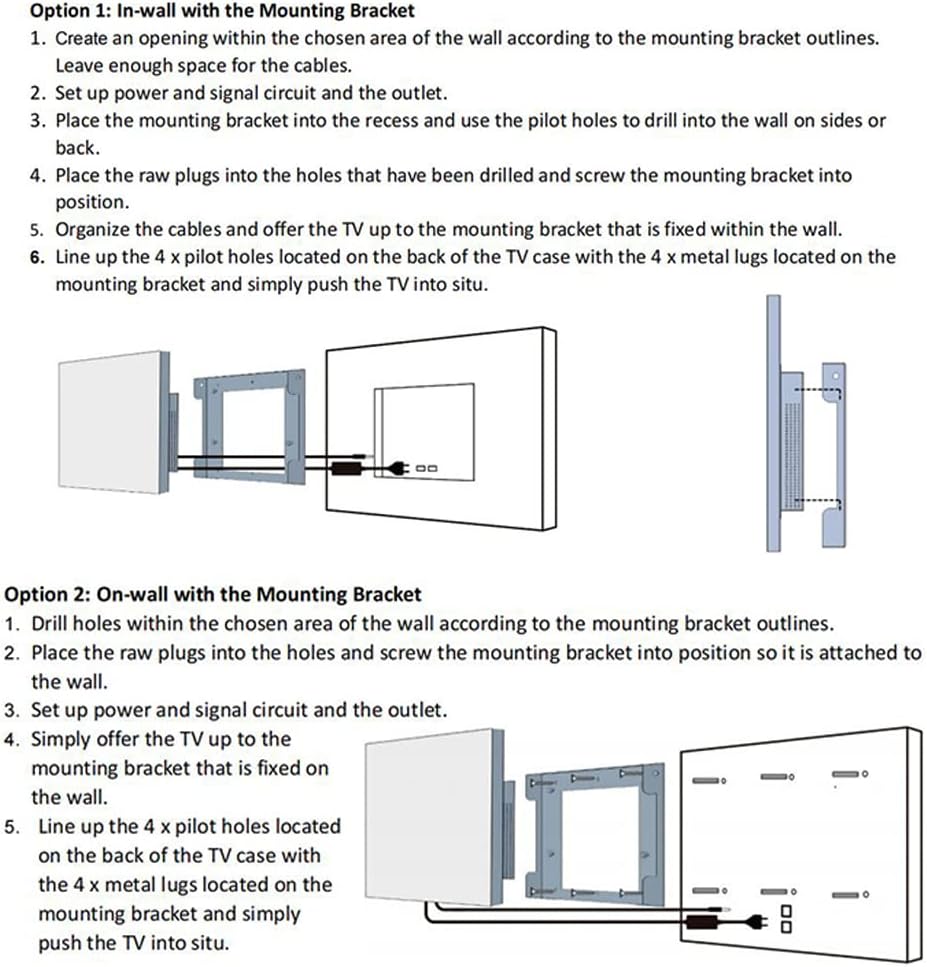 Option 1: In-wall with the Mounting Bracket

1. Create an opening within the chosen area of the wall according to the mounting bracket outlines. Leave enough space for the cables.
2. Set up power and signal circuit and the outlet.
3. Place the mounting bracket into the recess and use the pilot holes to drill into the wall on sides or back.
4. Place the raw plugs into the holes that have been drilled and screw the mounting bracket into position.
5. Organize the cables and offer the TV up to the mounting bracket that is fixed within the wall.
6. Line up the 4 x pilot holes located on the back of the TV case with the 4 x metal lugs located on the mounting bracket and simply push the TV into situ.

Option 2: On-wall with the Mounting Bracket

1. Drill holes within the chosen area of the wall according to the mounting bracket outlines.
2. Place the raw plugs into the holes and screw the mounting bracket into position so it is attached to the wall.
3. Set up power and signal circuit and the outlet.
4. Simply offer the TV up to the mounting bracket that is fixed on the wall.
5. Line up the 4 x pilot holes located on the back of the TV case with the 4 x metal lugs located on the mounting bracket and simply push the TV into situ.