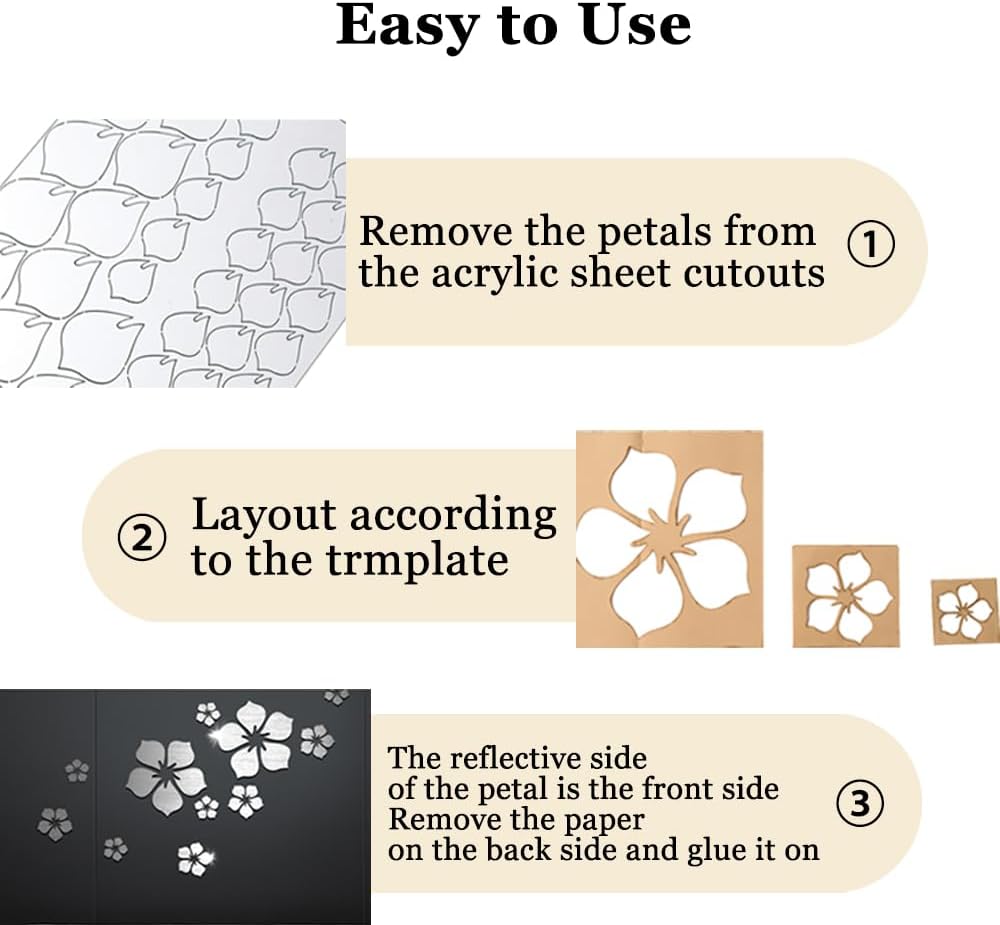 Easy to Use

Remove the petals from the acrylic sheet cutouts ①

② Layout according to the trmplate

The reflective side
of the petal is the front side
Remove the paper
on the back side and glue it on ③