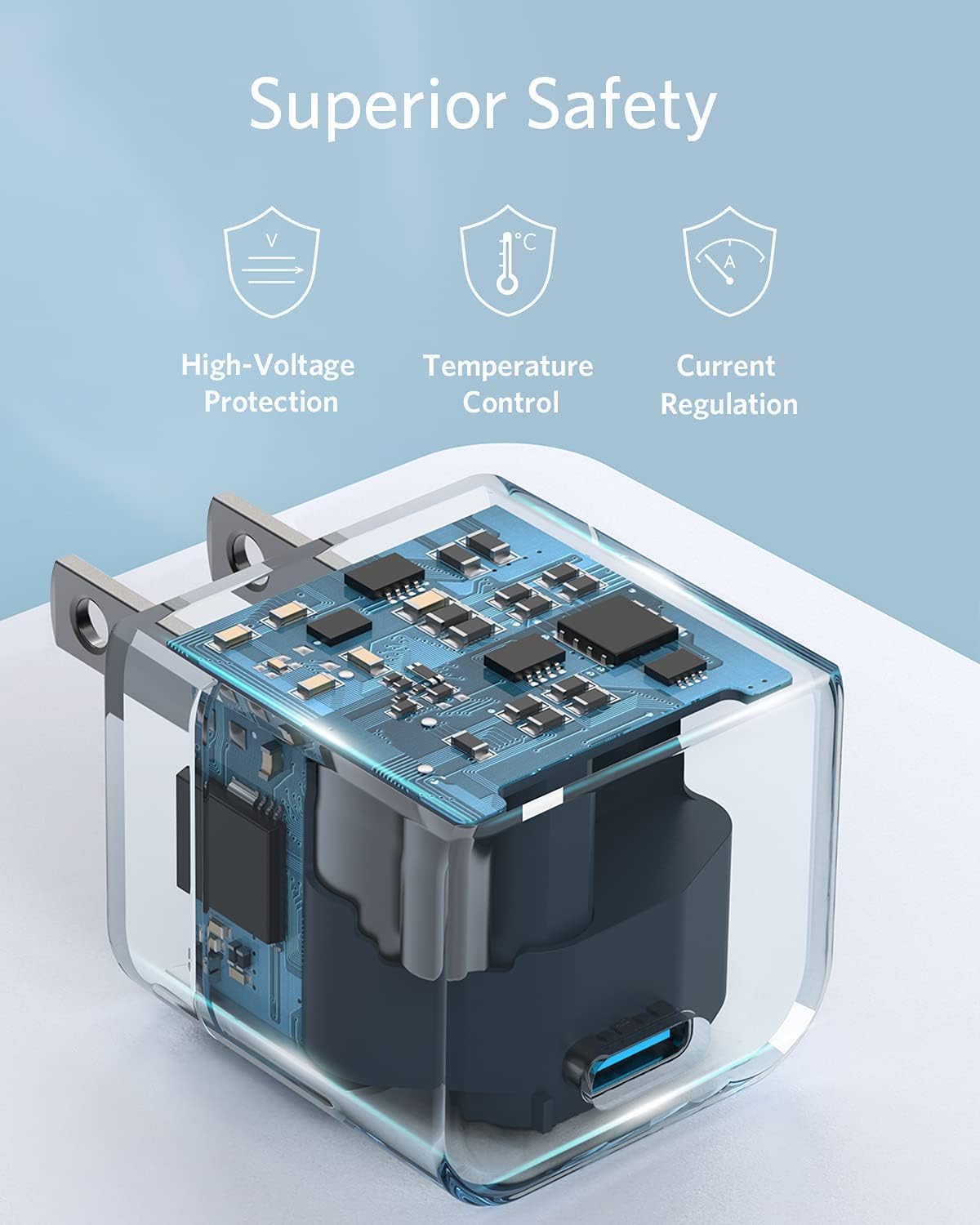 Superior Safety

V

°C

A

High-Voltage Protection

Temperature Control

Current Regulation