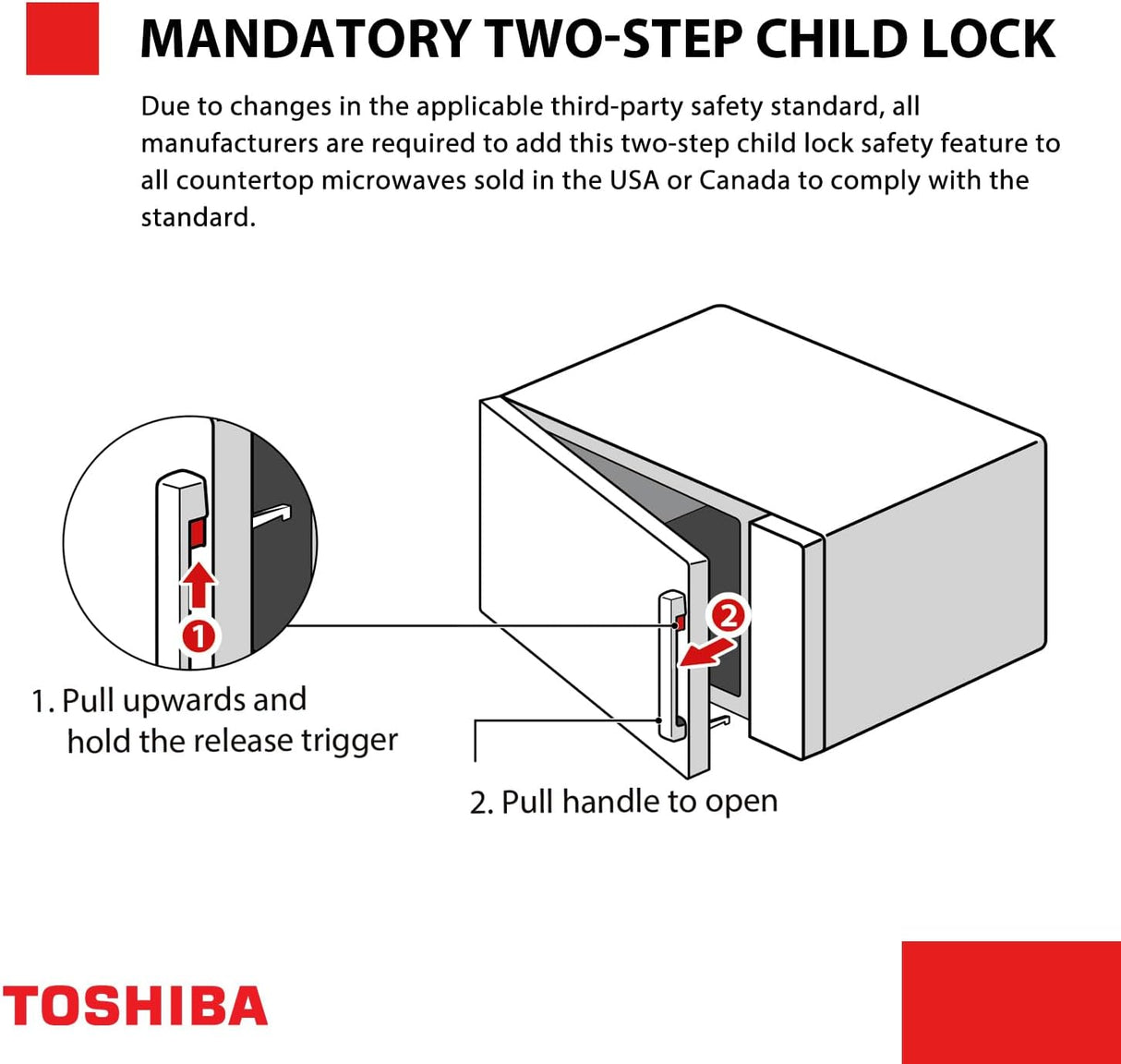 MANDATORY TWO-STEP CHILD LOCK

Due to changes in the applicable third-party safety standard, all manufacturers are required to add this two-step child lock safety feature to all countertop microwaves sold in the USA or Canada to comply with the standard.

1

2

1. Pull upwards and hold the release trigger

2. Pull handle to open

TOSHIBA