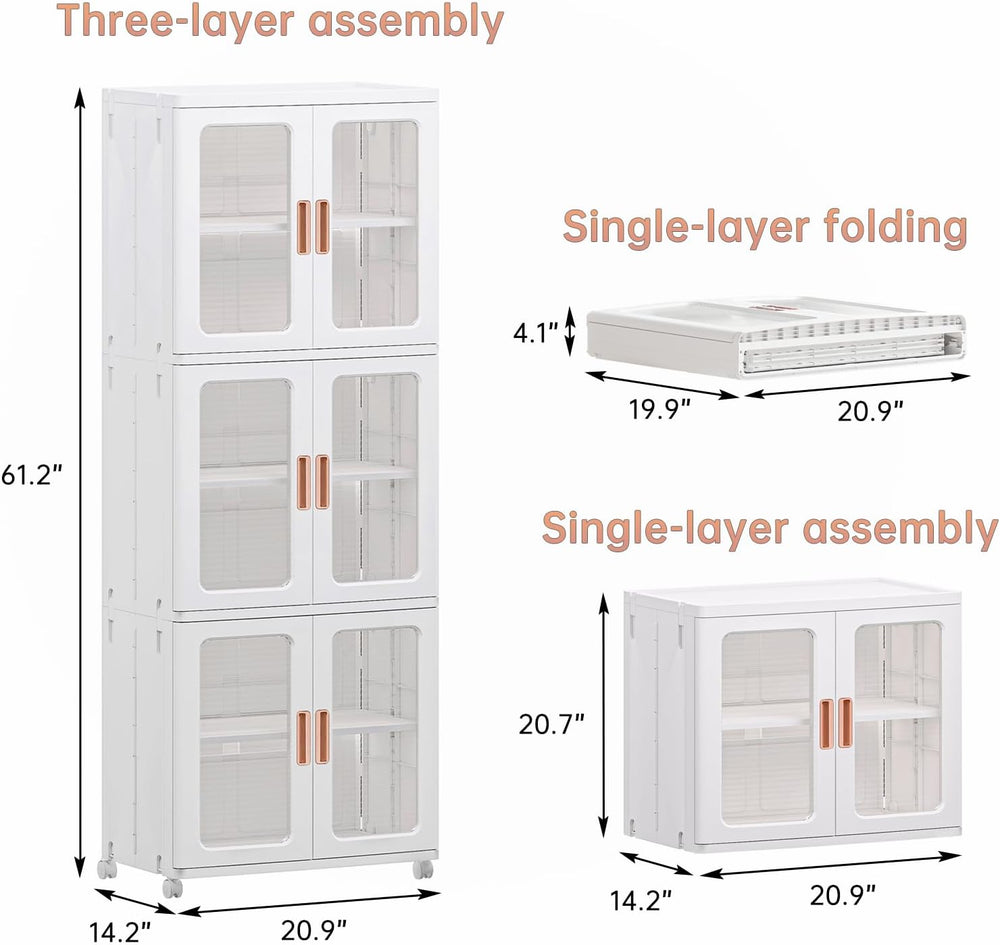 Three-layer assembly

61.2"

14.2"

20.9"

Single-layer folding

4.1"

19.9"

20.9"

Single-layer assembly

20.7"

14.2"

20.9"