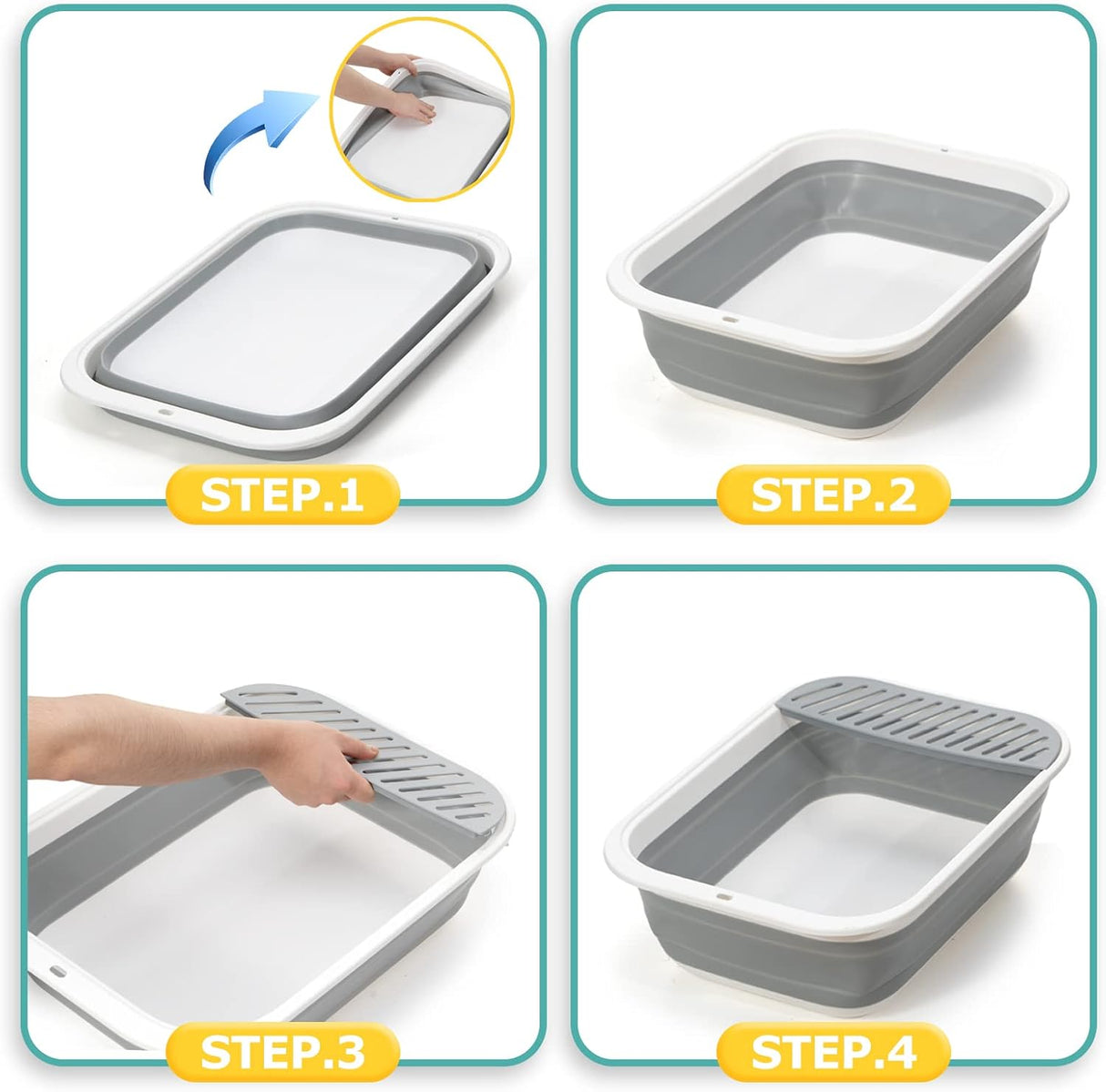 STEP.1

STEP.2

STEP.3

STEP.4