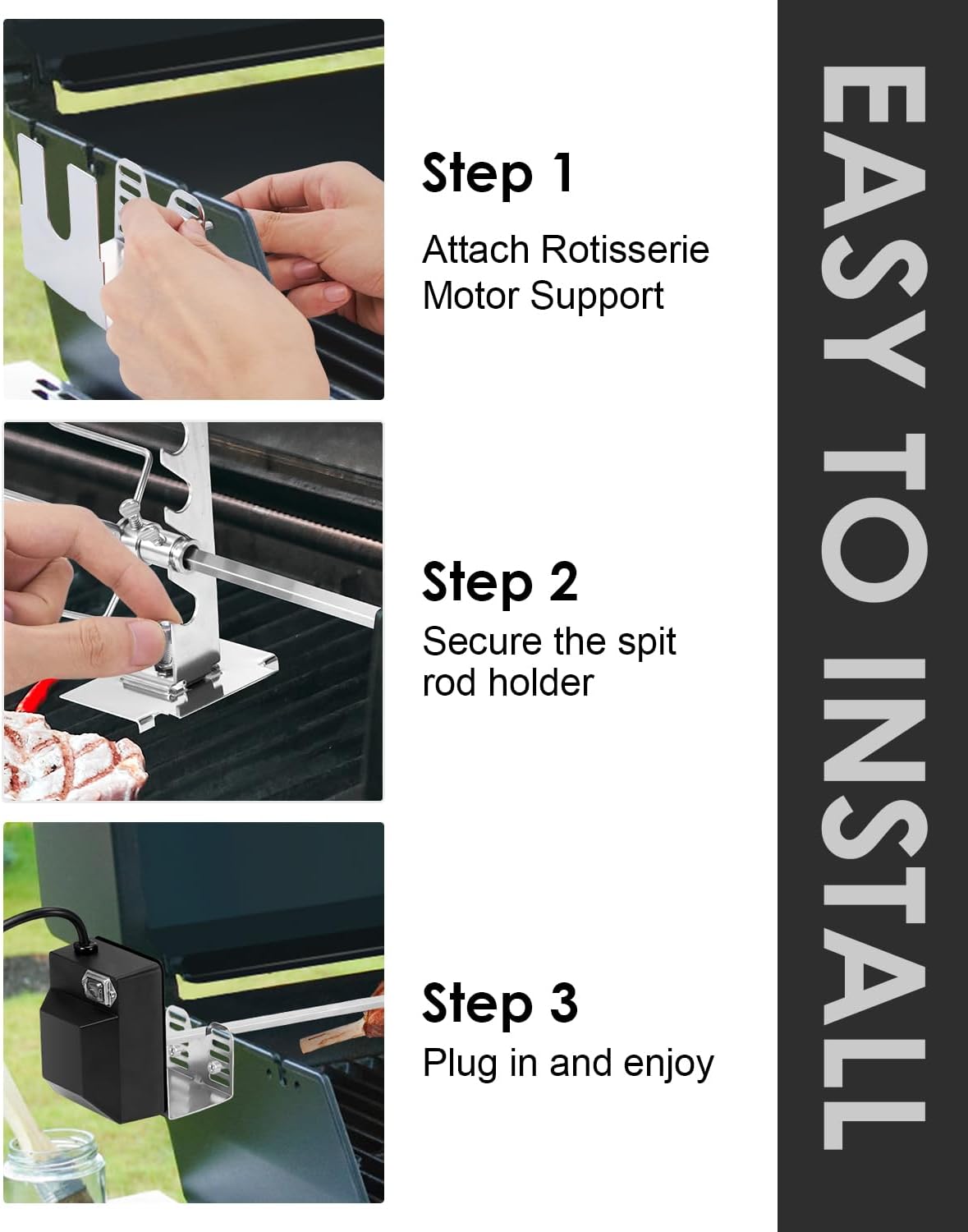 Step 1
Attach Rotisserie Motor Support

Step 2
Secure the spit rod holder

Step 3
Plug in and enjoy

EASY TO INSTALL