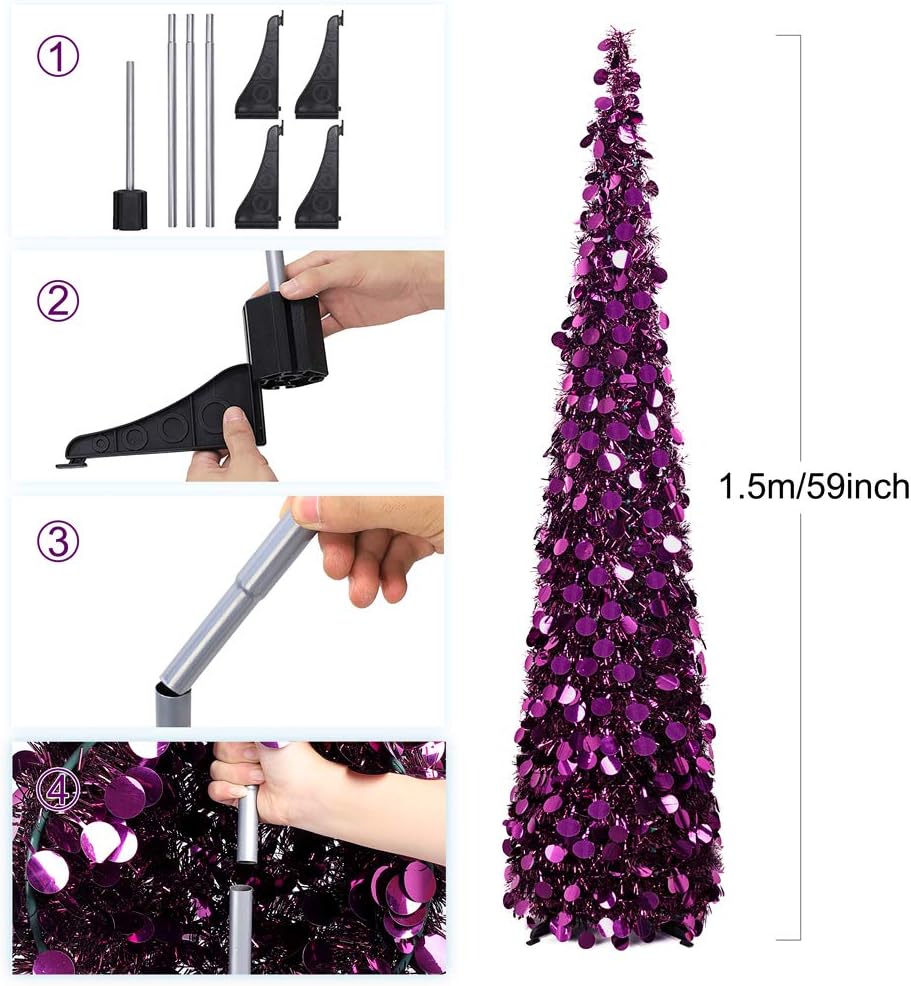 ①

②

③

④

1.5m/59inch