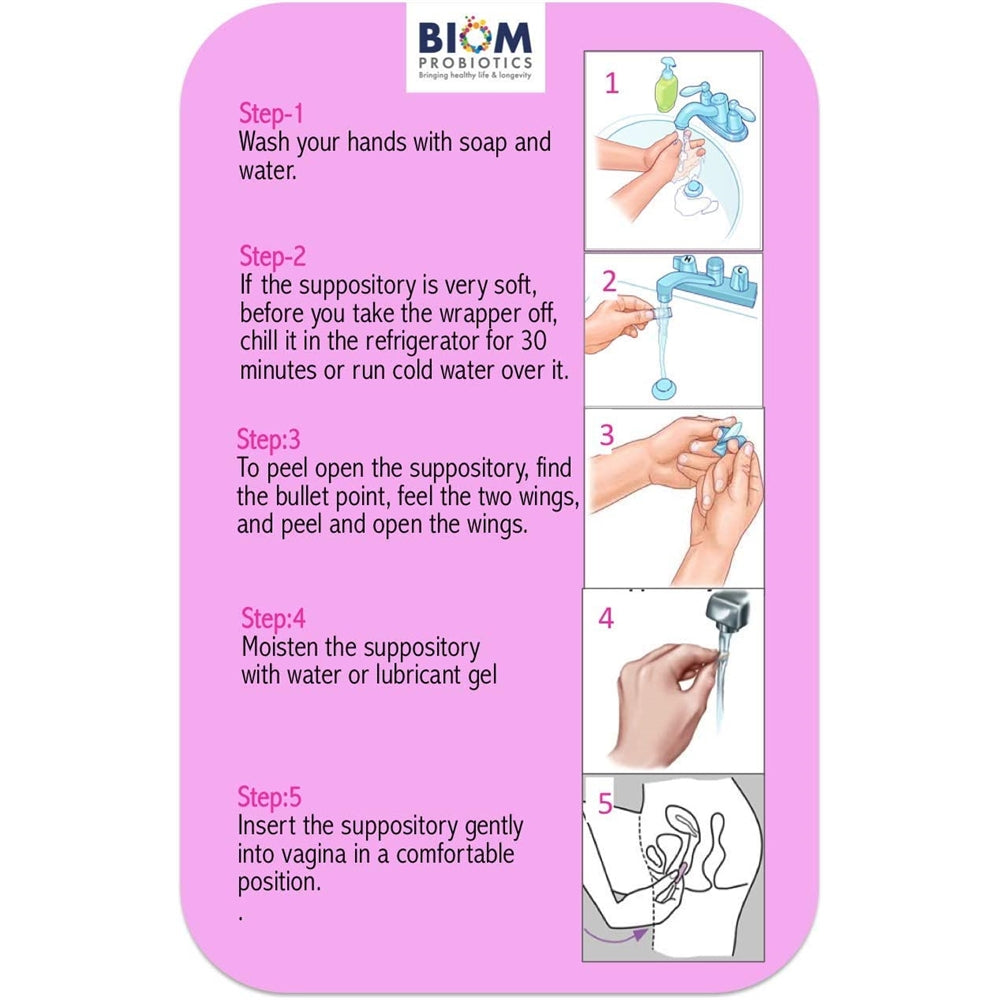 BIOM
PROBIOTICS
Bringing healthy life & longevity

Step-1
Wash your hands with soap and water.

1

Step-2
If the suppository is very soft, before you take the wrapper off, chill it in the refrigerator for 30 minutes or run cold water over it.

2

Step:3
To peel open the suppository, find the bullet point, feel the two wings, and peel and open the wings.

3

Step:4
Moisten the suppository with water or lubricant gel

4

Step:5
Insert the suppository gently into vagina in a comfortable position.
.

5