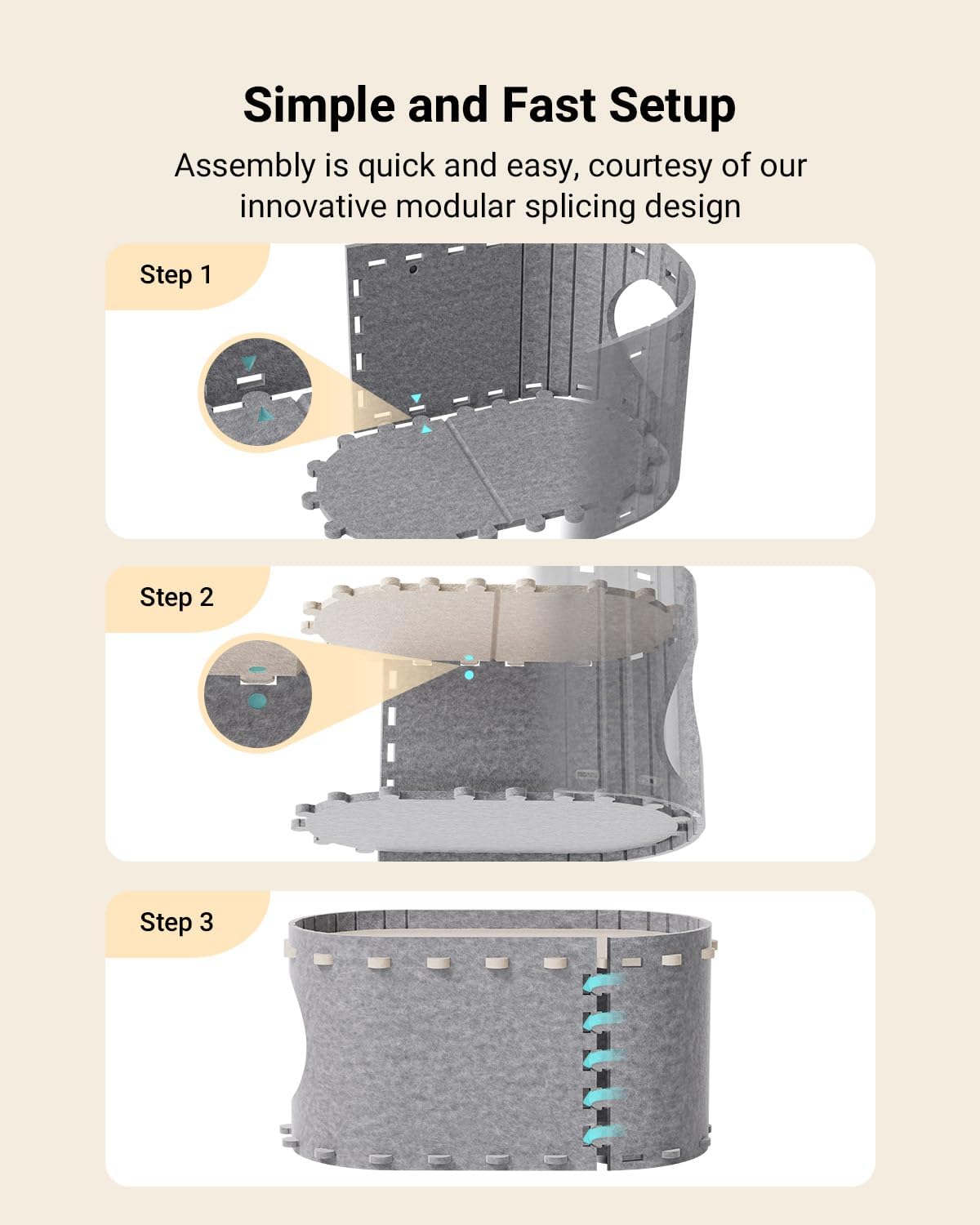 Simple and Fast Setup

Assembly is quick and easy, courtesy of our innovative modular splicing design

Step 1

Step 2

Step 3