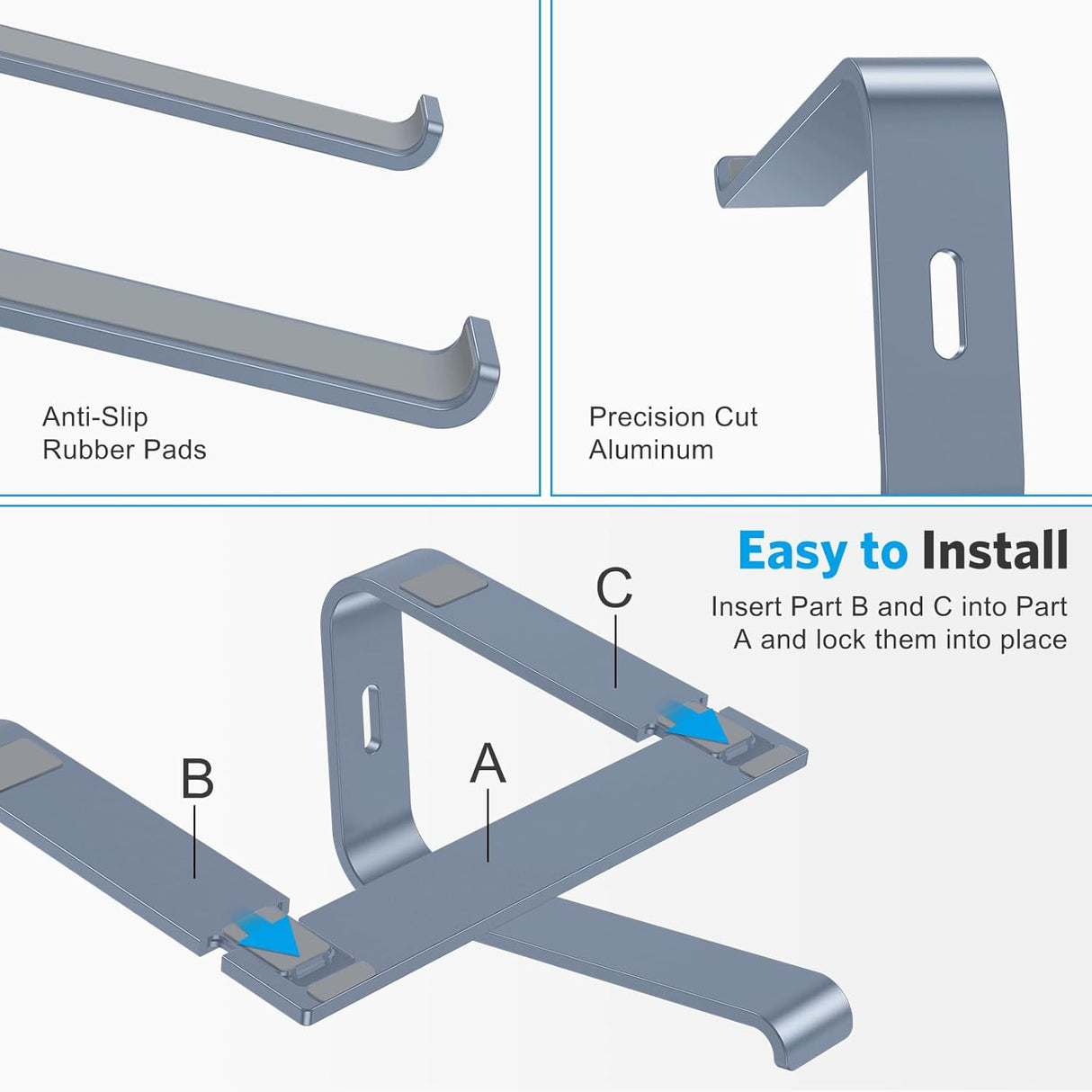 Anti-Slip
Rubber Pads

Precision Cut
Aluminum

Easy to Install

Insert Part B and C into Part A and lock them into place

C

B

A