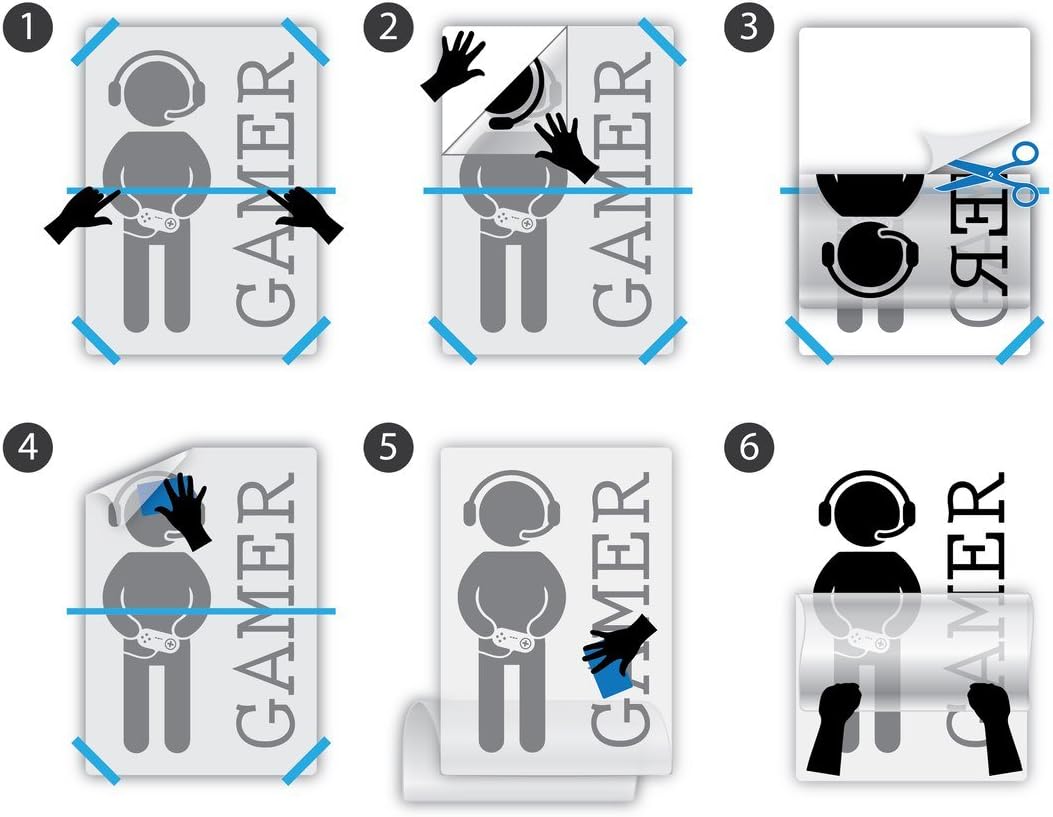 1
GAMER
2
GAMER
3
ER
4
GAMER
5
GAMER
6
GAMER