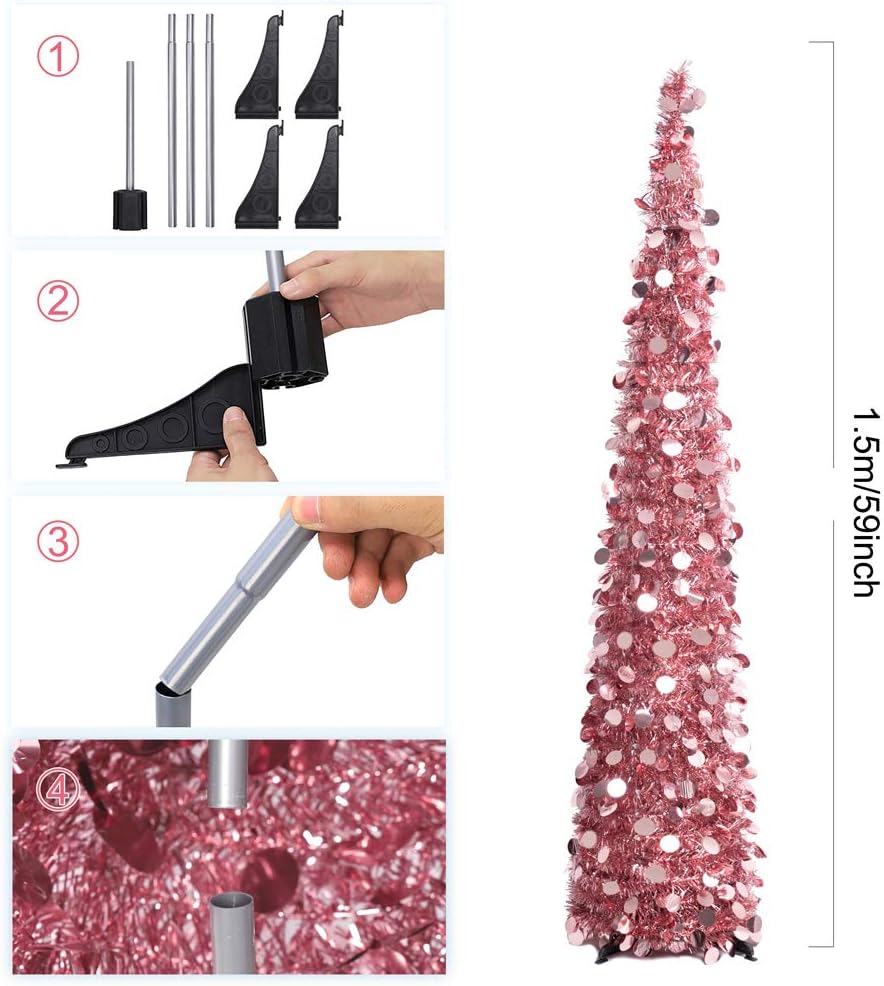 ①

②

③

④

1.5m/59inch