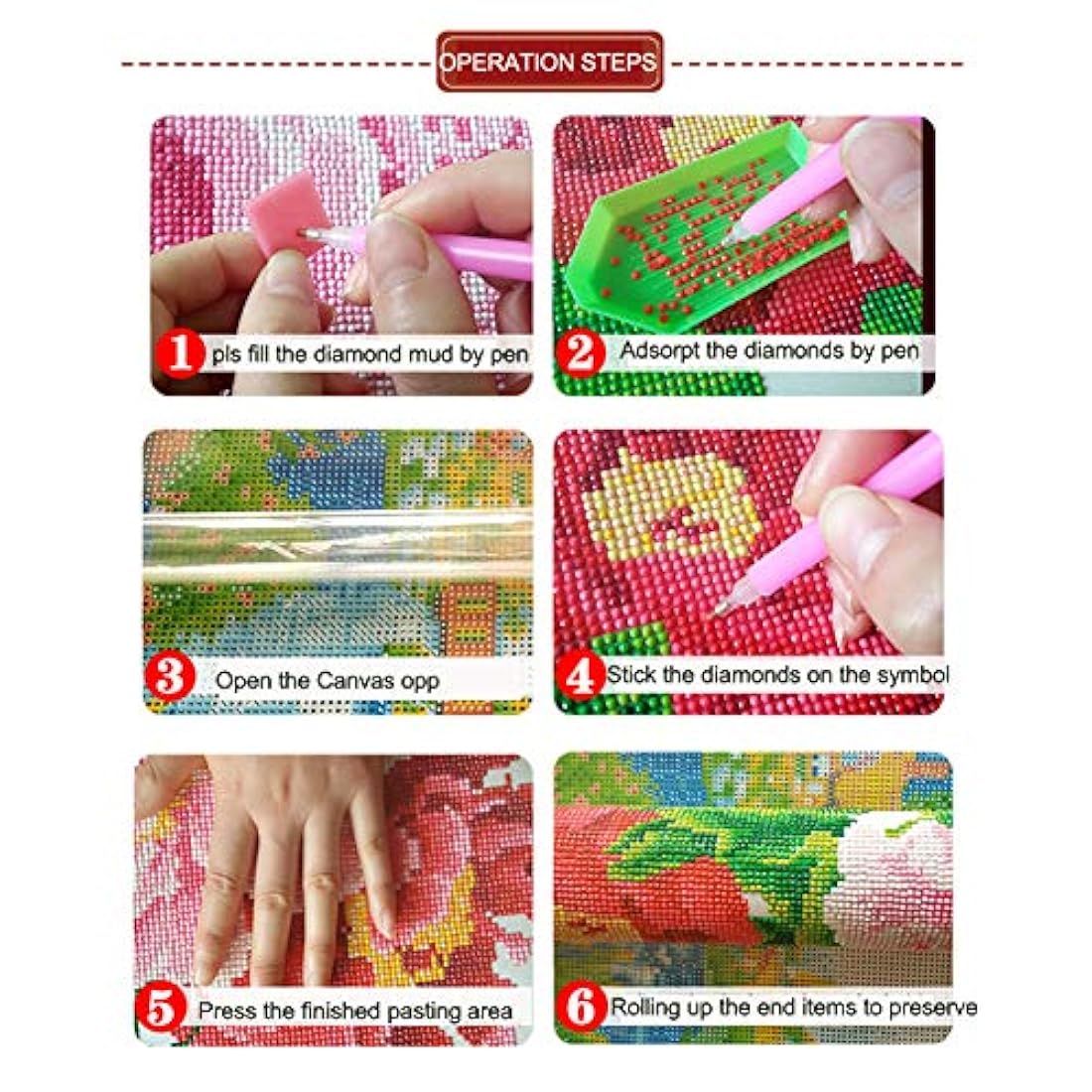 OPERATION STEPS

1 pls fill the diamond mud by pen

2 Adsorpt the diamonds by pen

3 Open the Canvas opp

4 Stick the diamonds on the symbol

5 Press the finished pasting area

6 Rolling up the end items to preserve