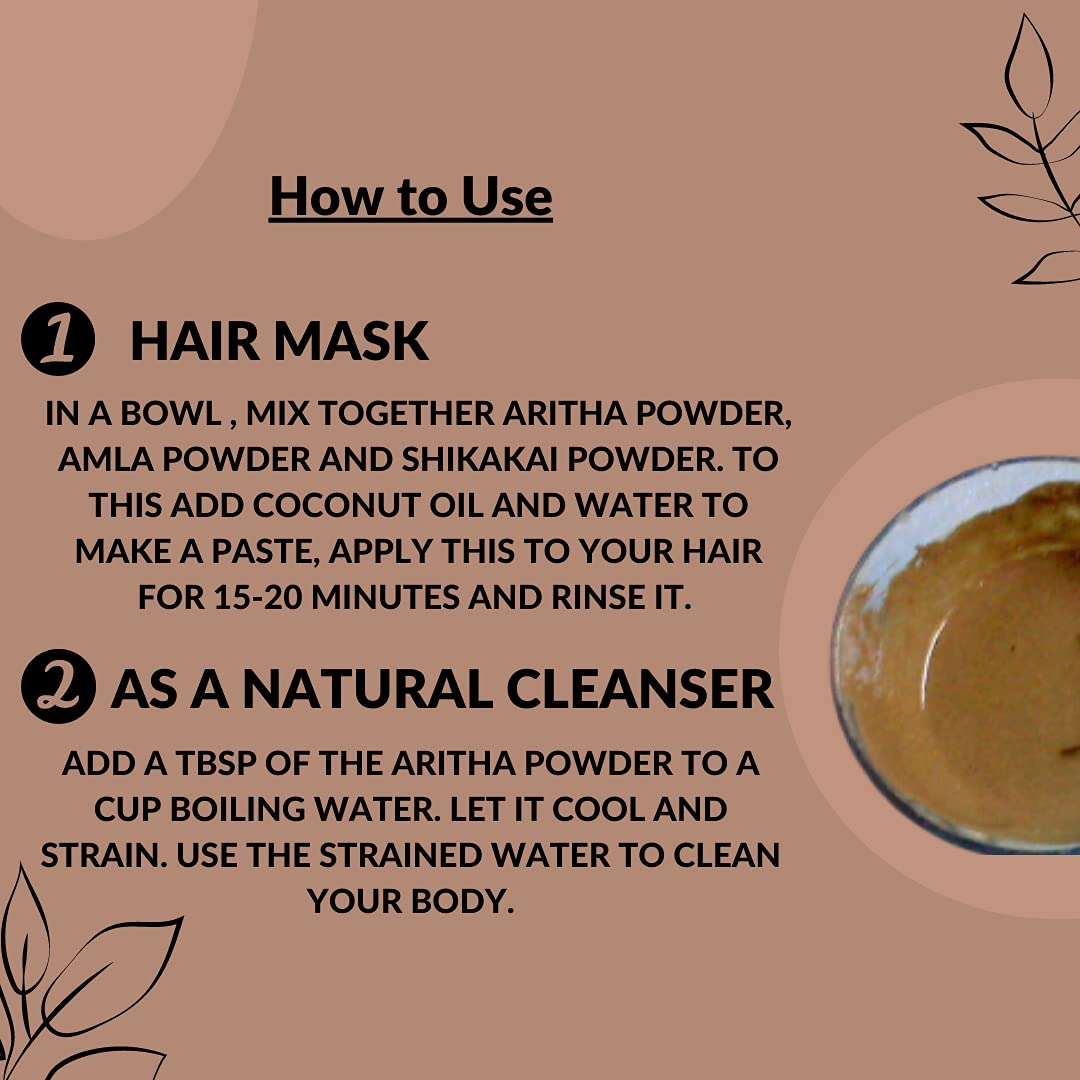 How to Use

1 HAIR MASK

IN A BOWL , MIX TOGETHER ARITHA POWDER, AMLA POWDER AND SHIKAKAI POWDER. TO THIS ADD COCONUT OIL AND WATER TO MAKE A PASTE, APPLY THIS TO YOUR HAIR FOR 15-20 MINUTES AND RINSE IT.

2 AS A NATURAL CLEANSER

ADD A TBSP OF THE ARITHA POWDER TO A CUP BOILING WATER. LET IT COOL AND STRAIN. USE THE STRAINED WATER TO CLEAN YOUR BODY.