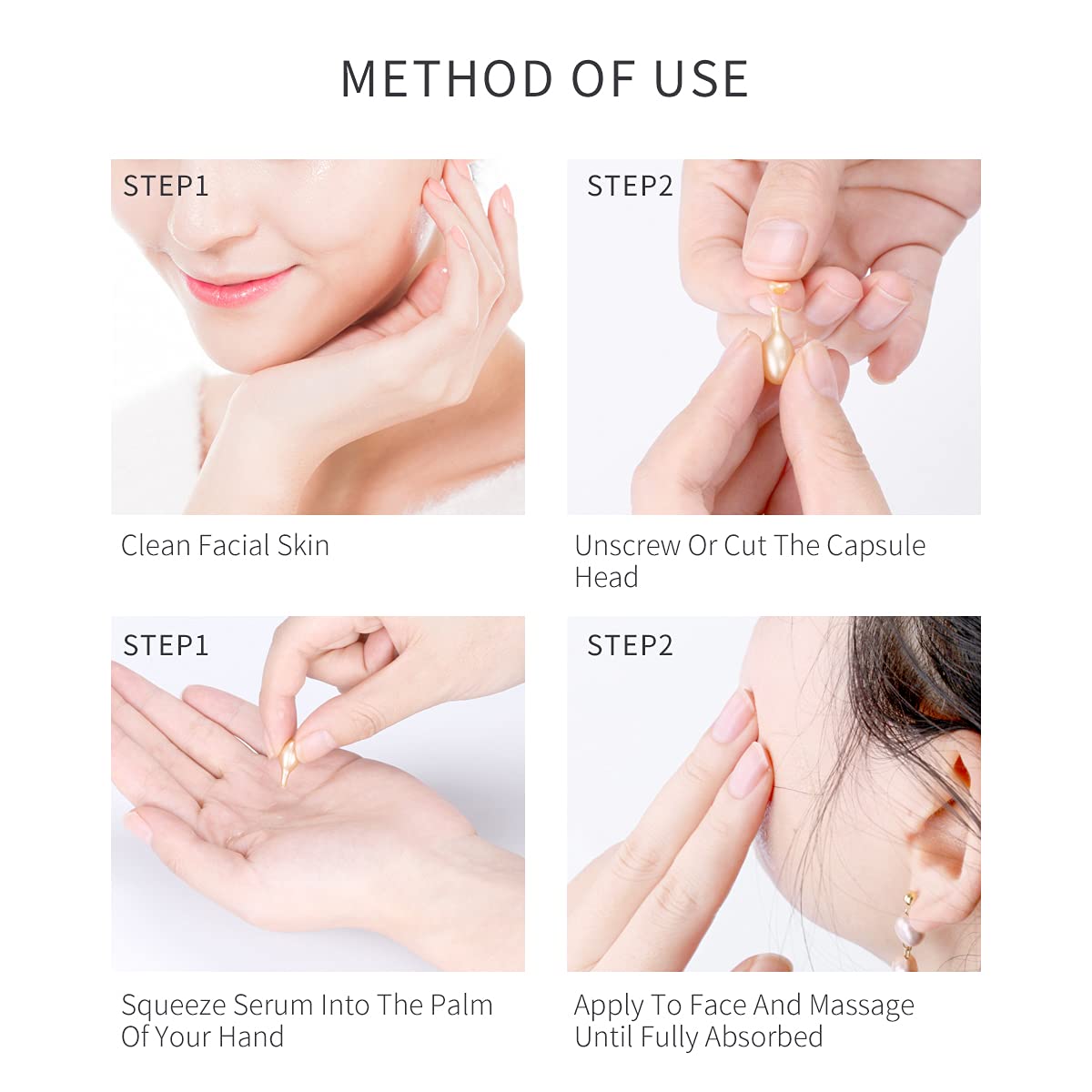 METHOD OF USE

STEP1

Clean Facial Skin

STEP2

Unscrew Or Cut The Capsule Head

STEP1

Squeeze Serum Into The Palm Of Your Hand

STEP2

Apply To Face And Massage Until Fully Absorbed