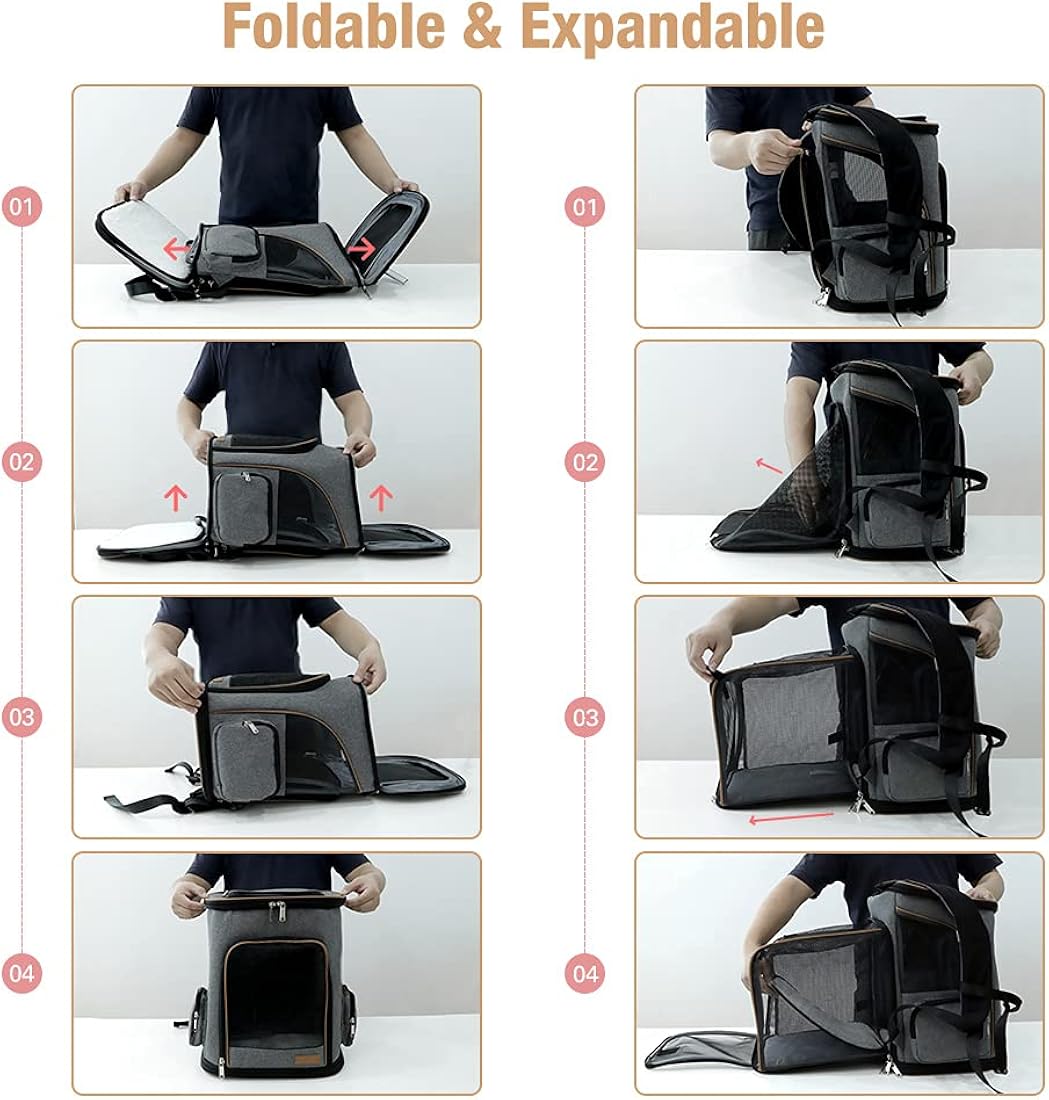 Foldable & Expandable

01

02

03

04

01

02

03

04