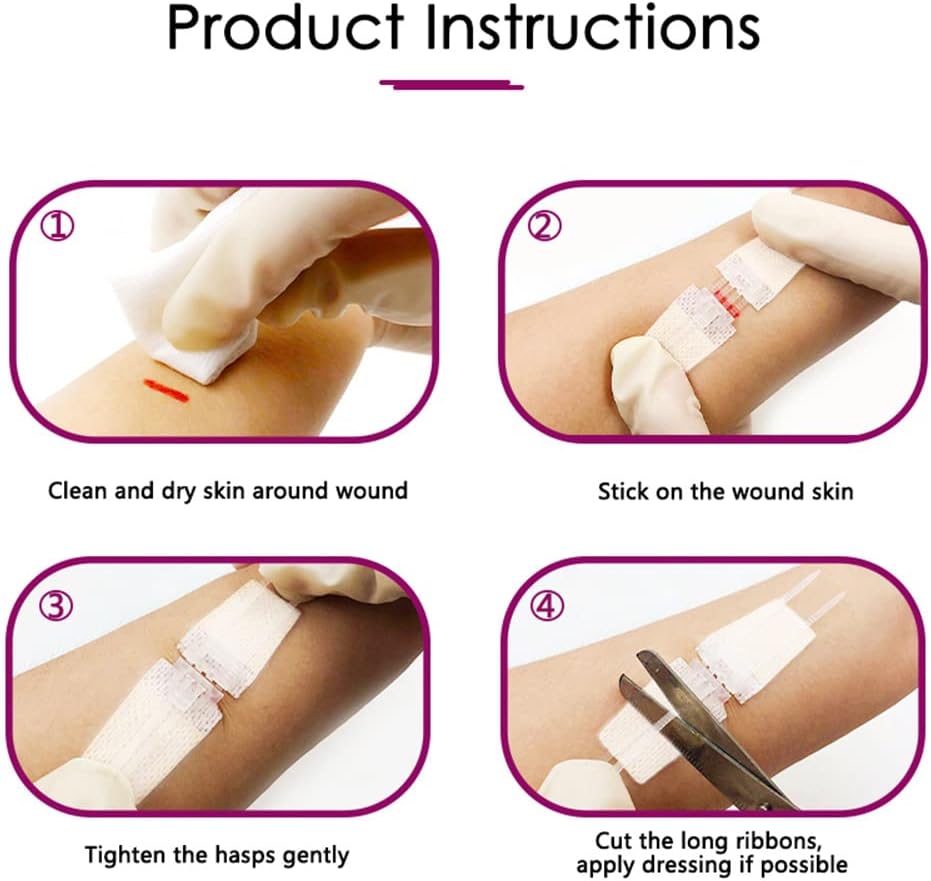 Product Instructions

①

Clean and dry skin around wound

②

Stick on the wound skin

③

Tighten the hasps gently

④

Cut the long ribbons, apply dressing if possible