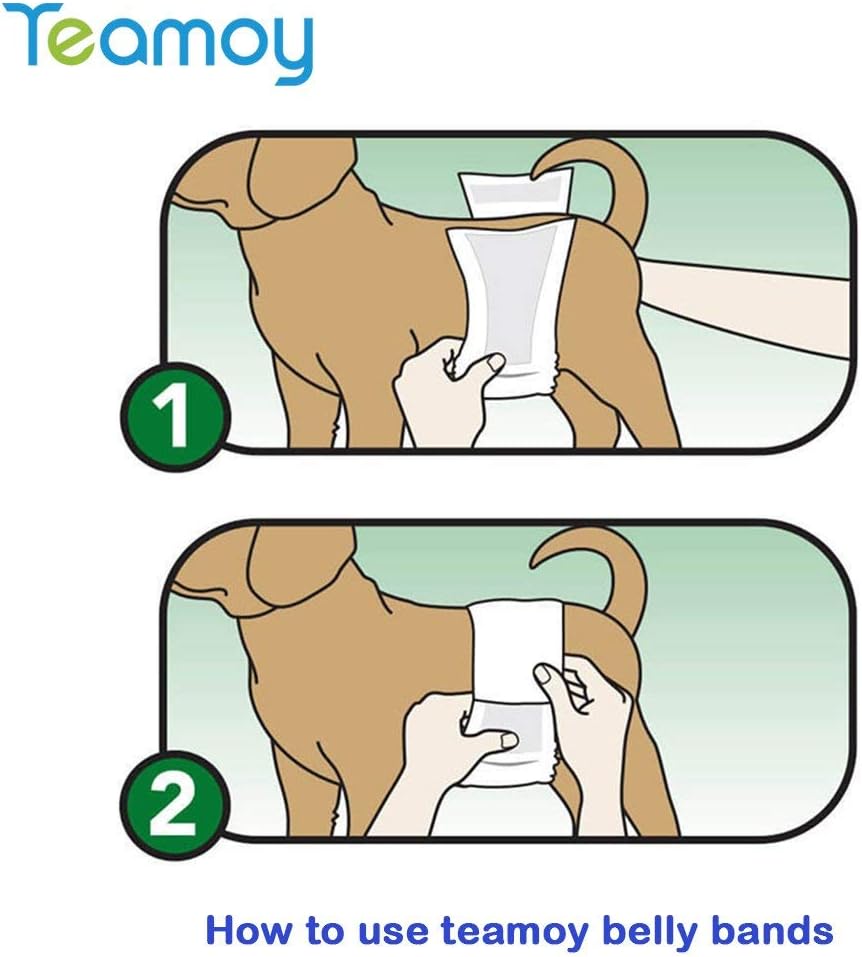 Teamoy

1

2

How to use teamoy belly bands