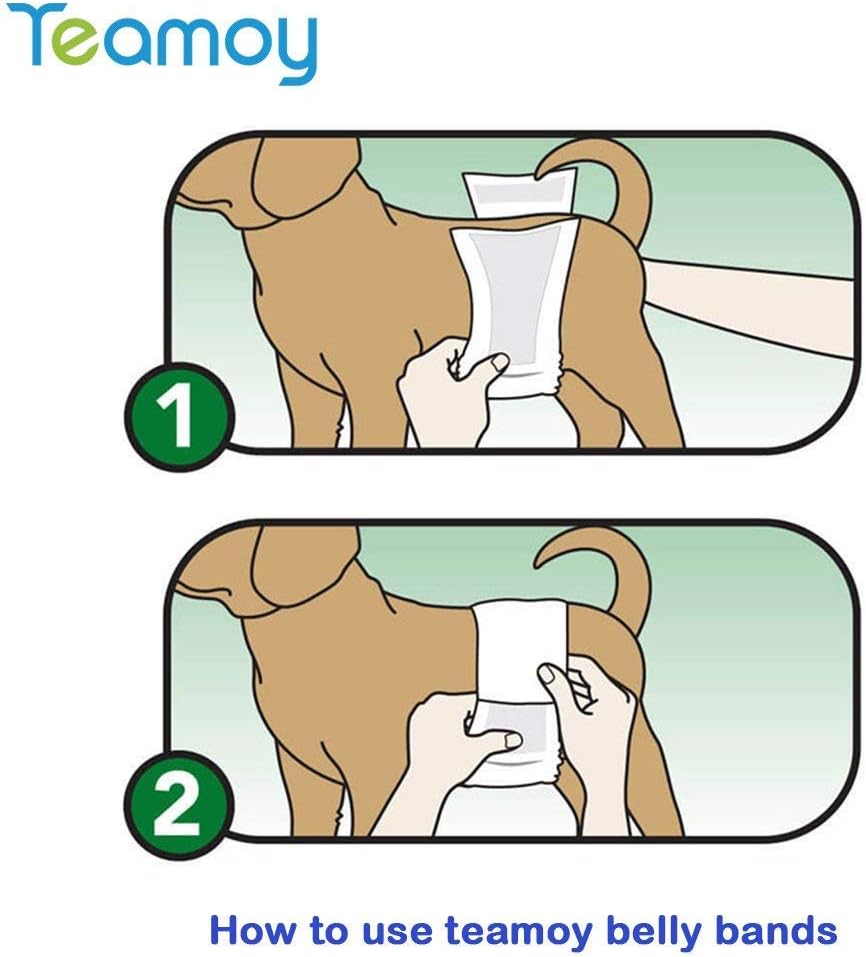 Teamoy

1

2

How to use teamoy belly bands