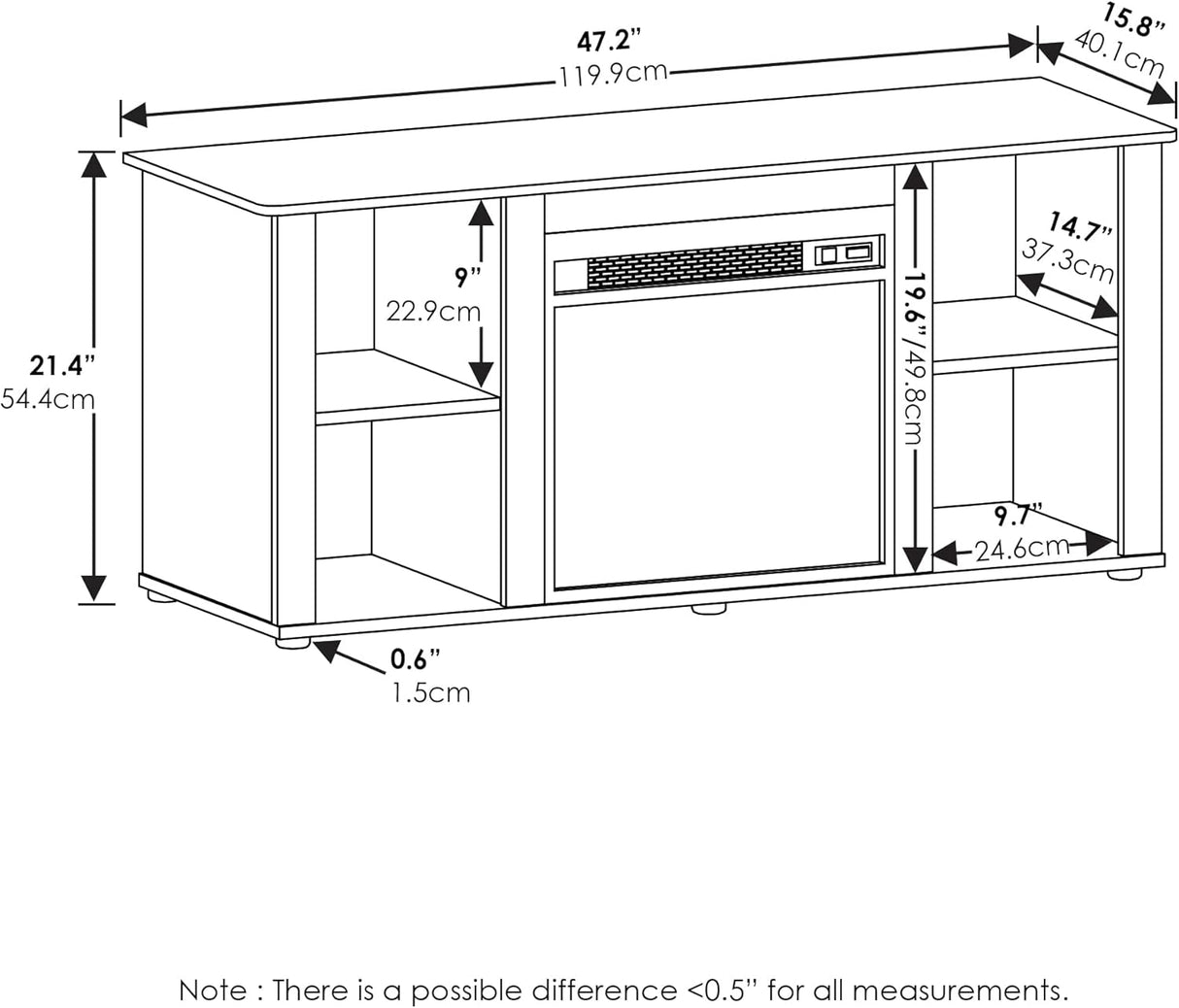 47.2"
119.9cm

15.8"
40.1cm

21.4"
54.4cm

9"
22.9cm

19.6"/49.8cm

14.7"
37.3cm

9.7"
24.6cm

0.6"
1.5cm

Note : There is a possible difference <0.5" for all measurements.