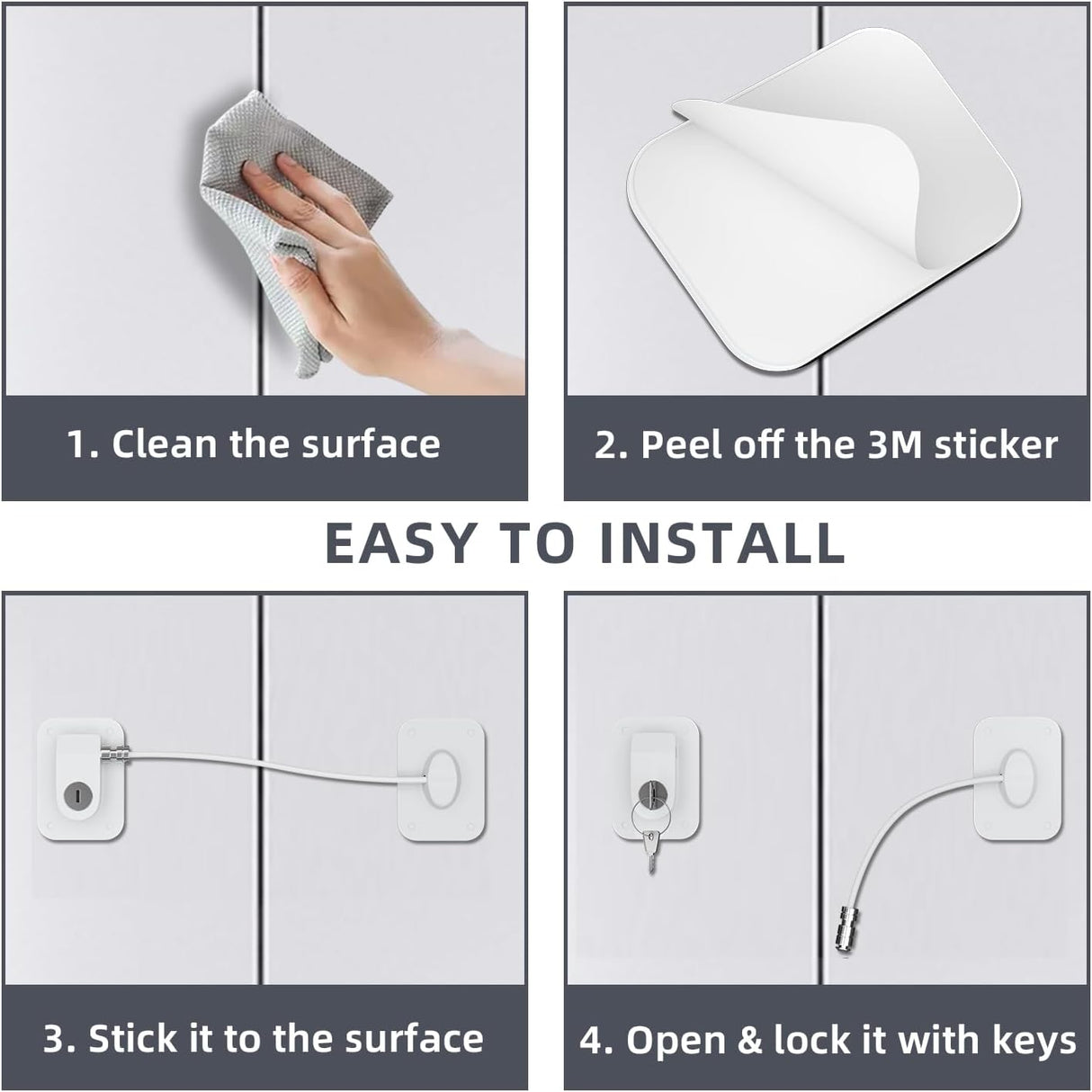 1. Clean the surface

2. Peel off the 3M sticker

EASY TO INSTALL

3. Stick it to the surface

4. Open & lock it with keys