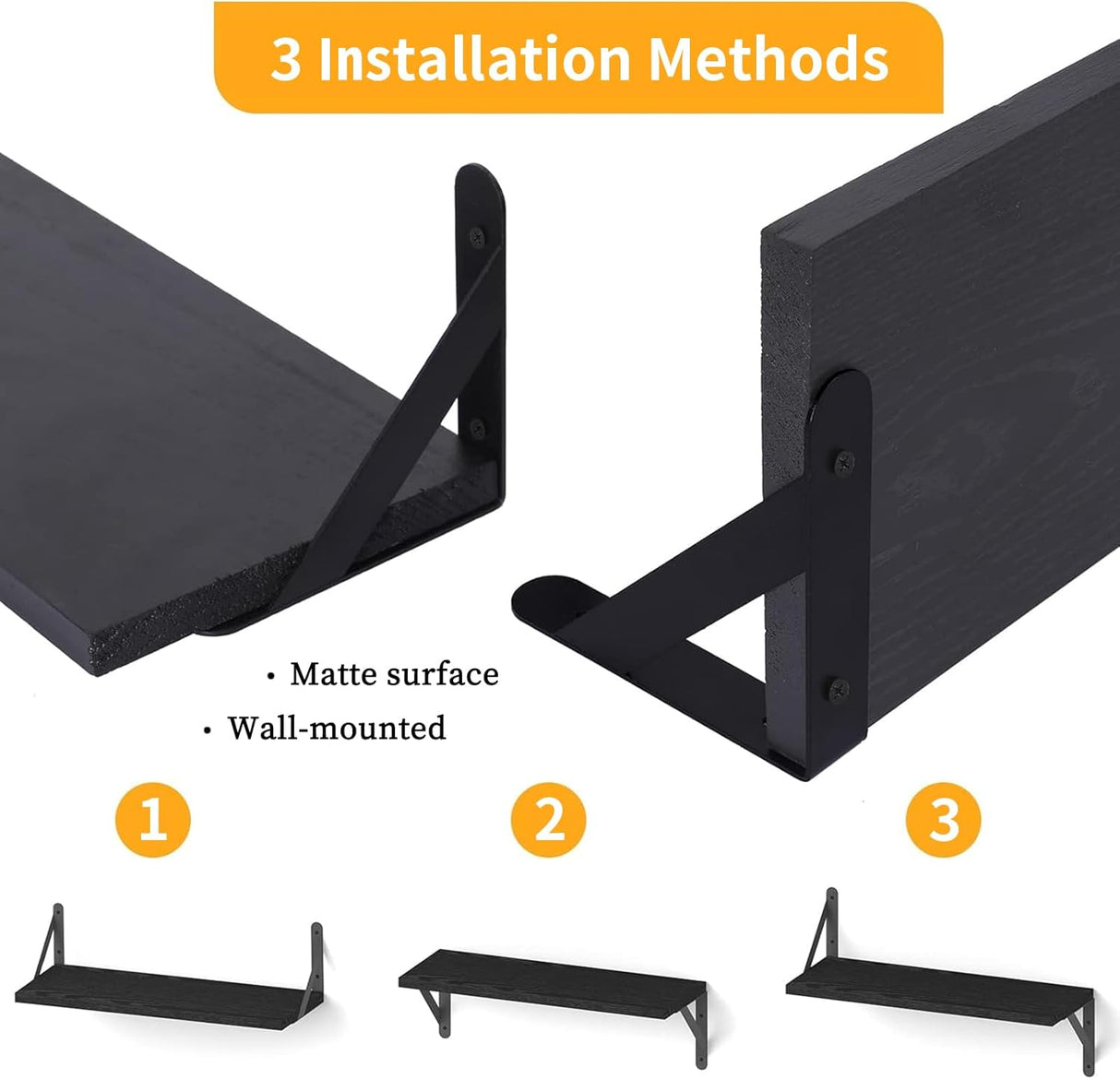 3 Installation Methods

• Matte surface

• Wall-mounted

1

2

3