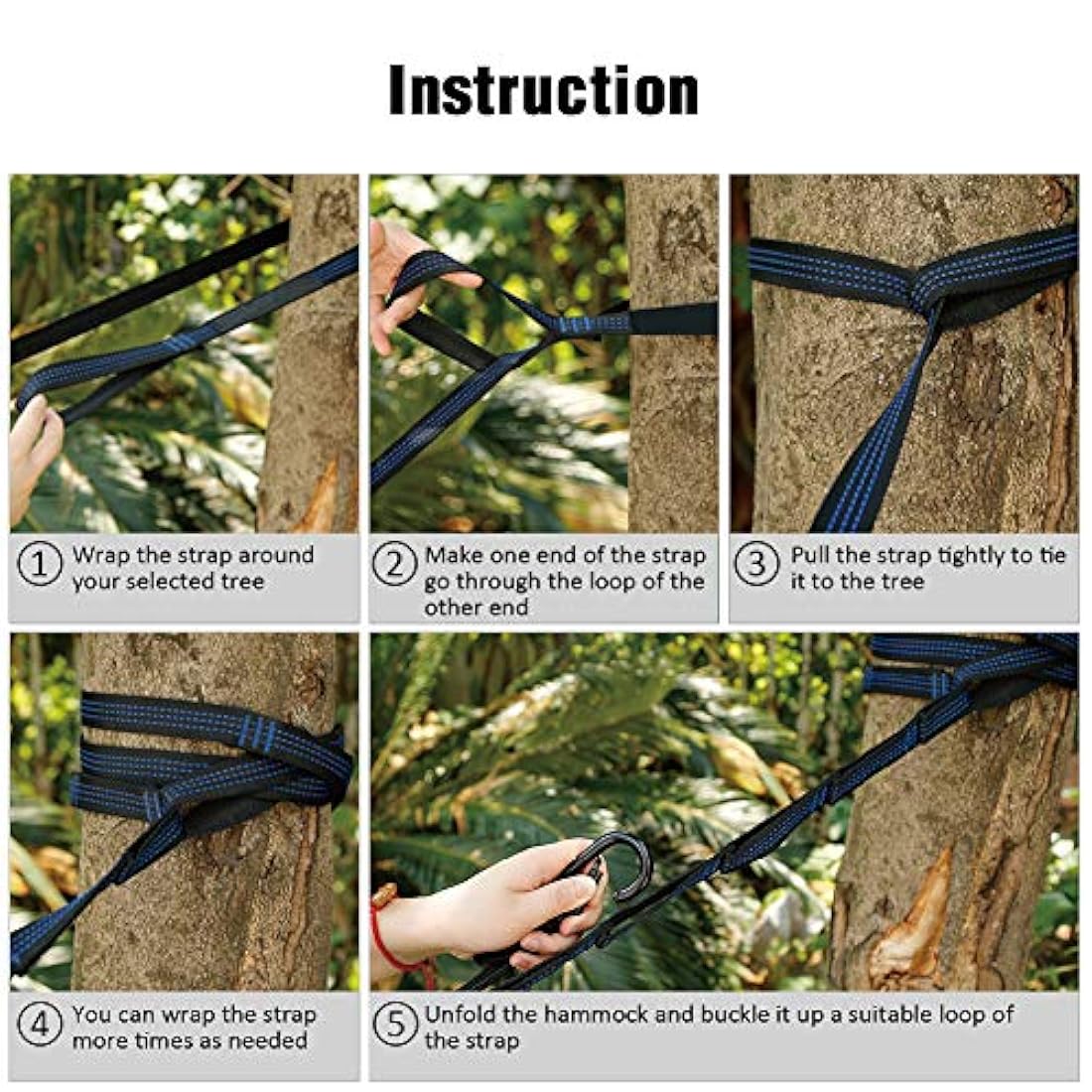 Instruction

① Wrap the strap around your selected tree

② Make one end of the strap go through the loop of the other end

③ Pull the strap tightly to tie it to the tree

④ You can wrap the strap more times as needed

⑤ Unfold the hammock and buckle it up a suitable loop of the strap