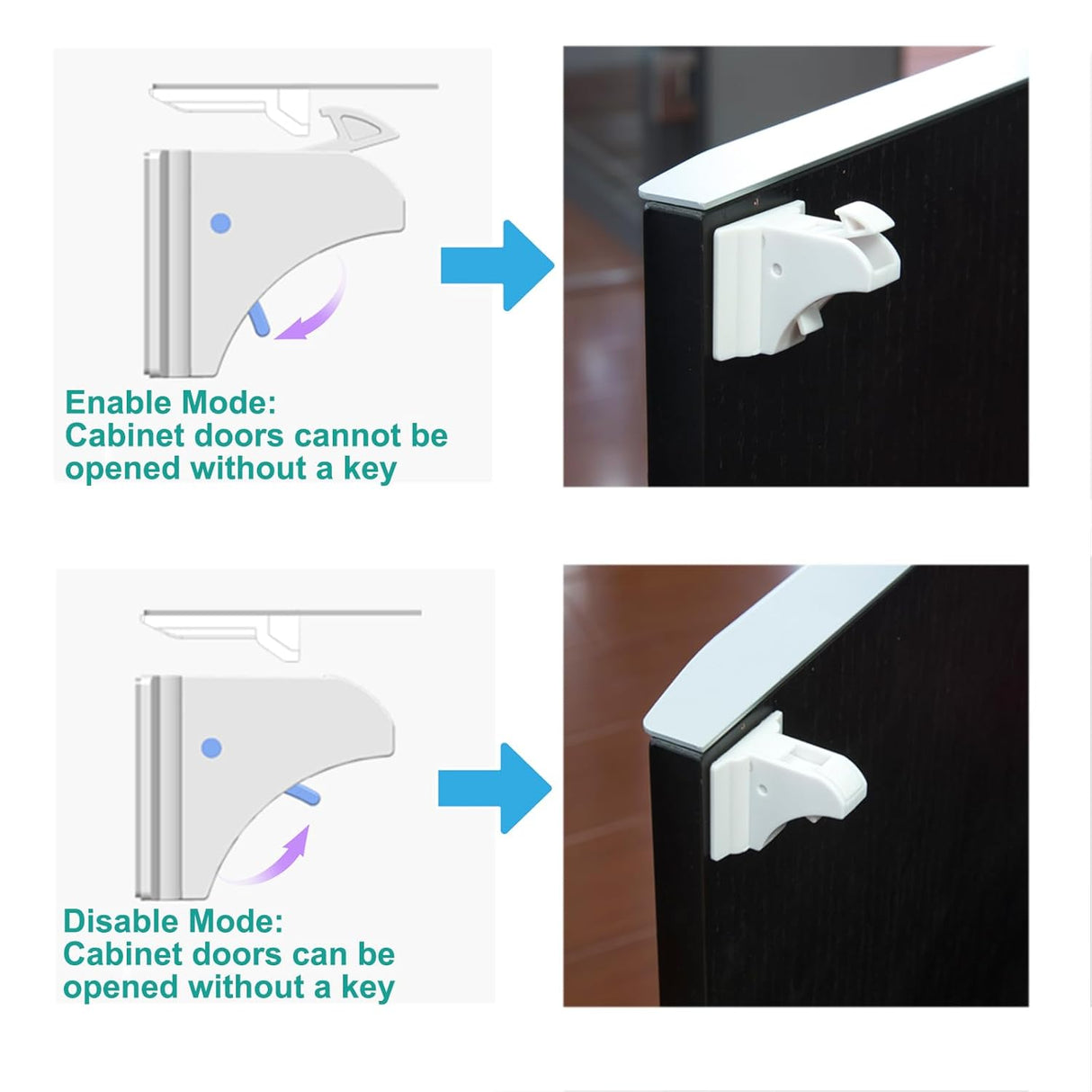 Enable Mode:
Cabinet doors cannot be opened without a key

Disable Mode:
Cabinet doors can be opened without a key