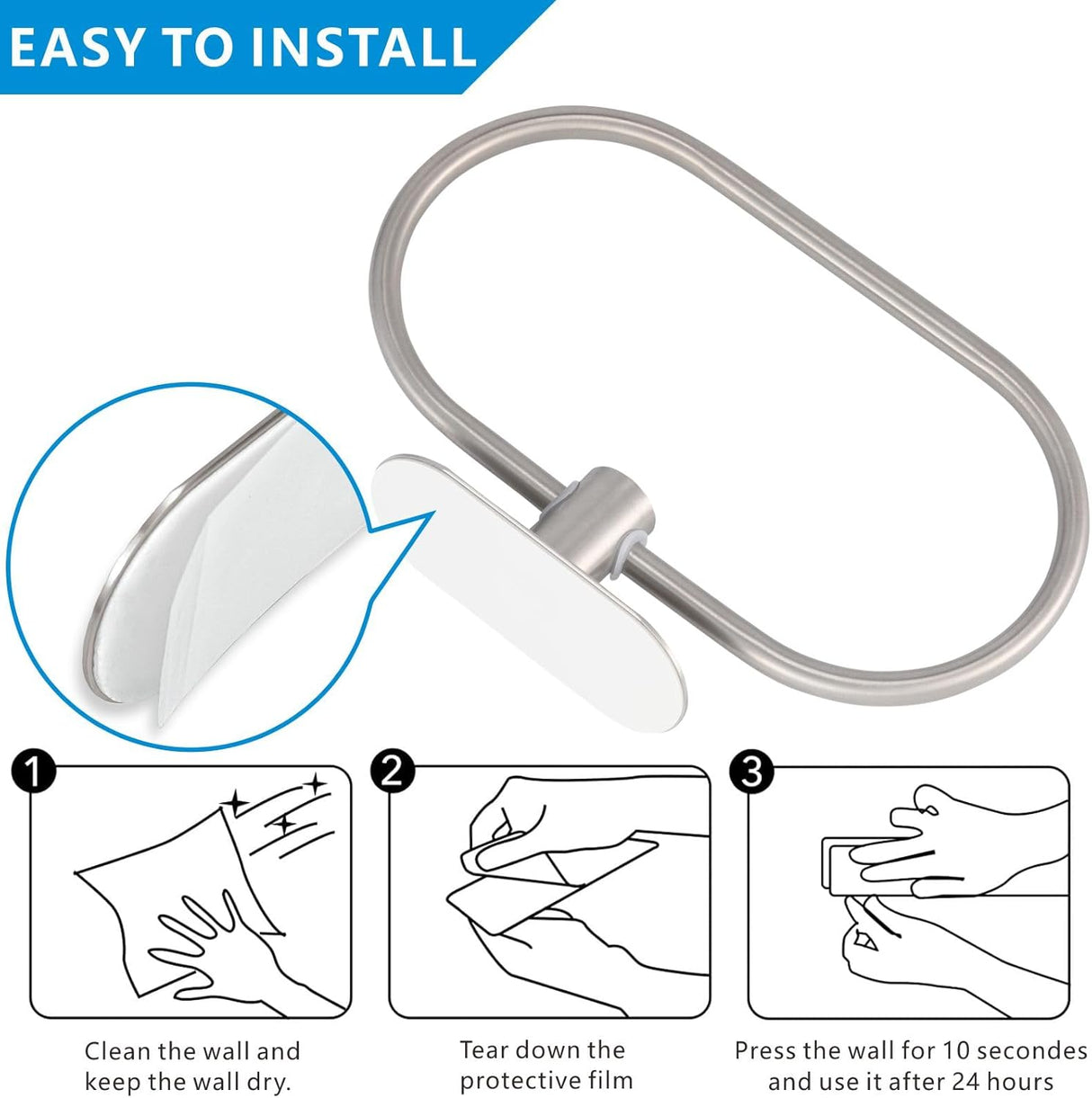 EASY TO INSTALL

1

2

3

Clean the wall and keep the wall dry.

Tear down the protective film

Press the wall for 10 secondes and use it after 24 hours