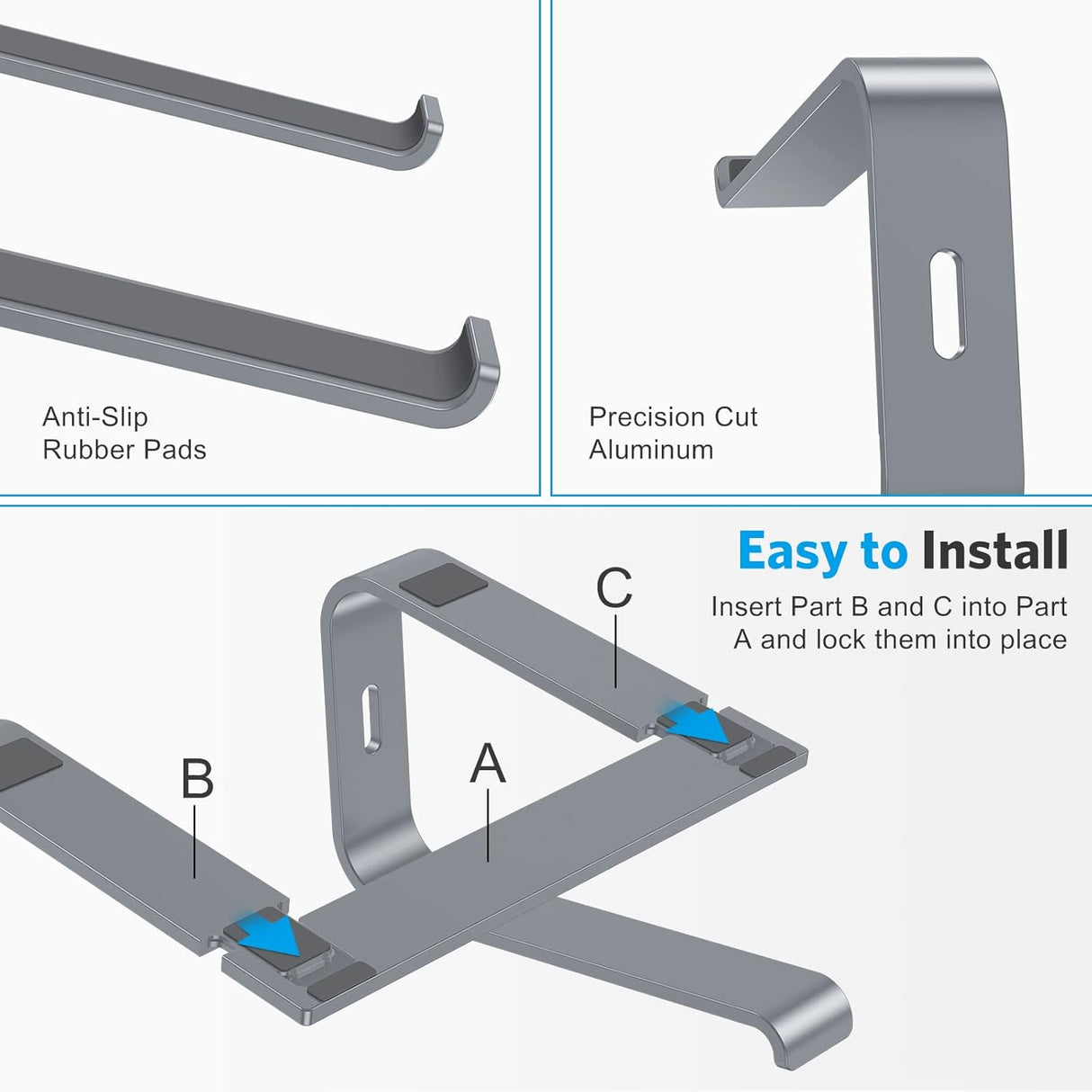 Anti-Slip
Rubber Pads

Precision Cut
Aluminum

Easy to Install

Insert Part B and C into Part A and lock them into place

C

B

A