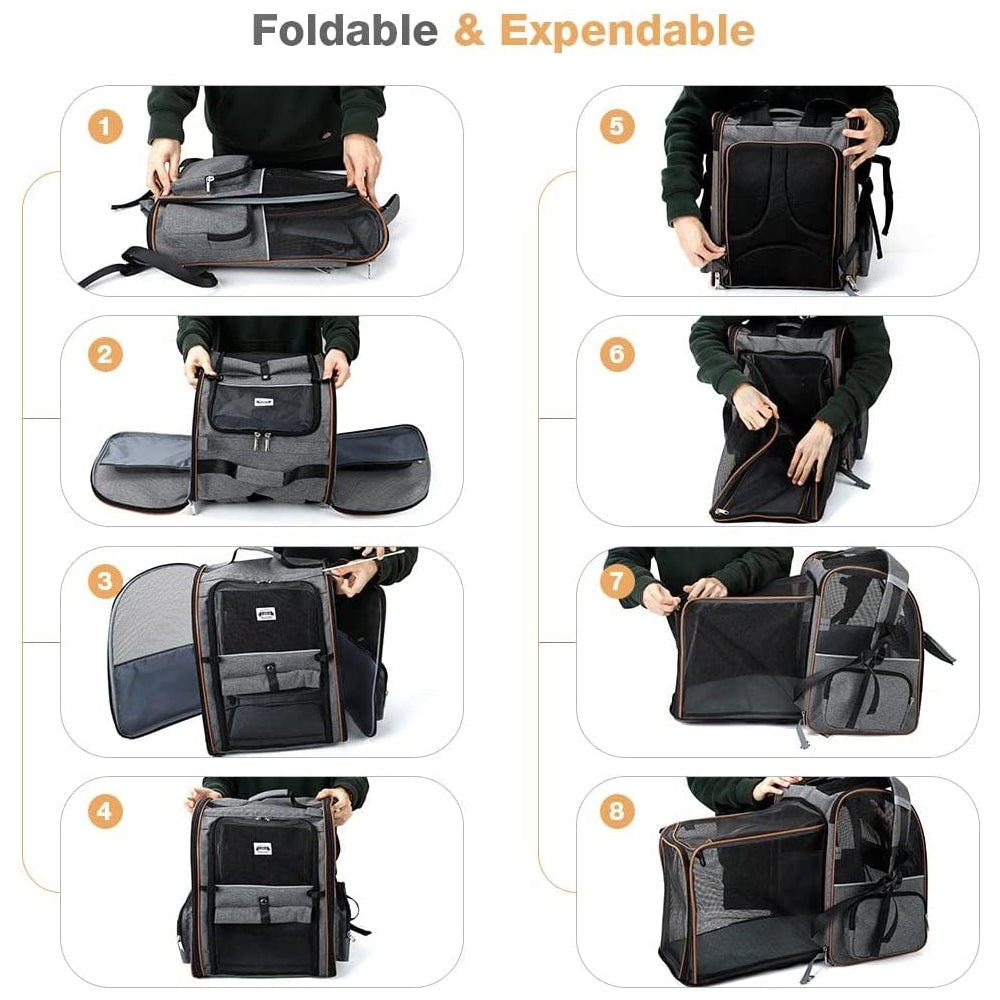 Foldable & Expendable

1

2

3

4

5

6

7

8