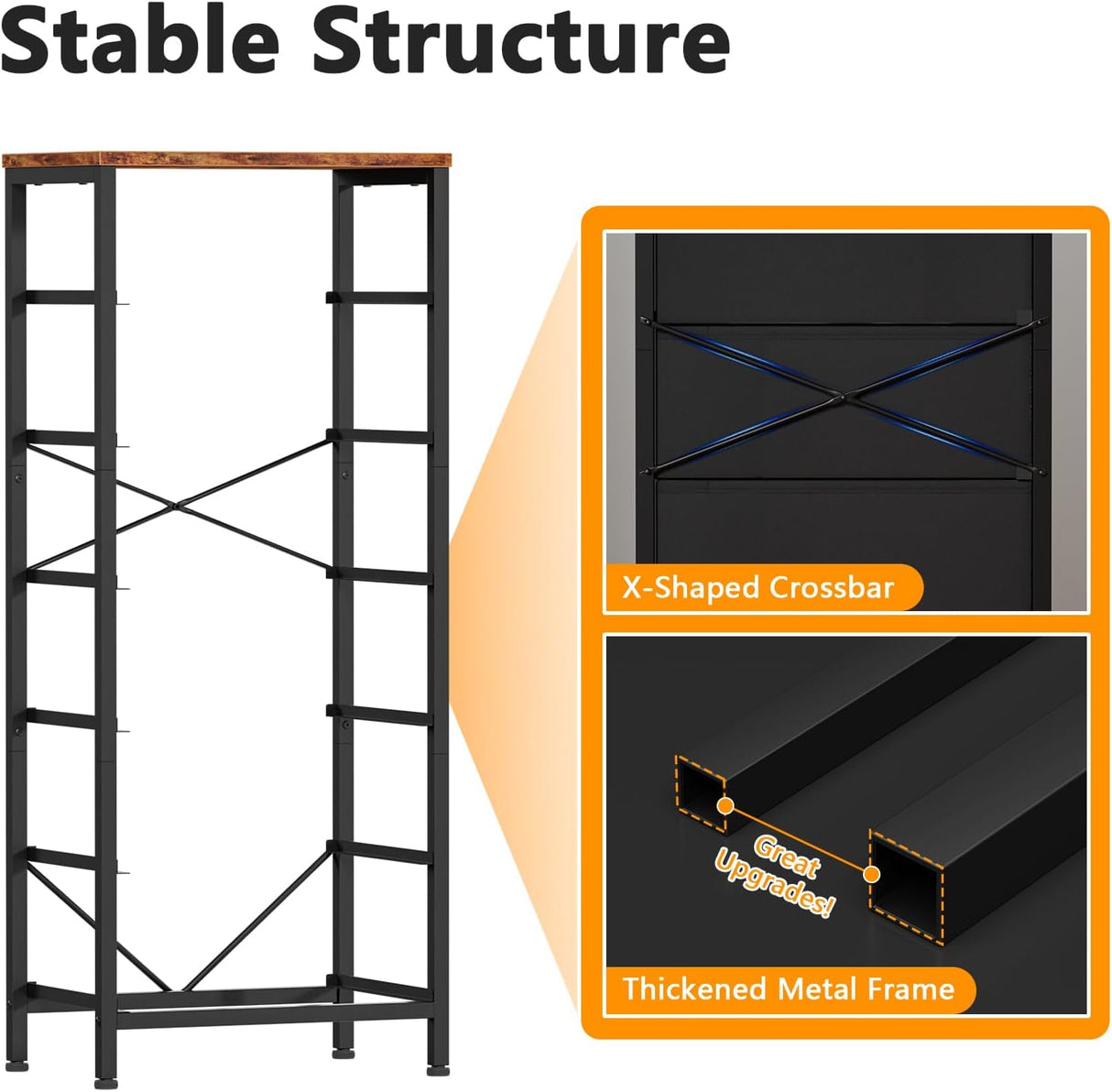 Stable Structure

X-Shaped Crossbar

Great Upgrades!

Thickened Metal Frame