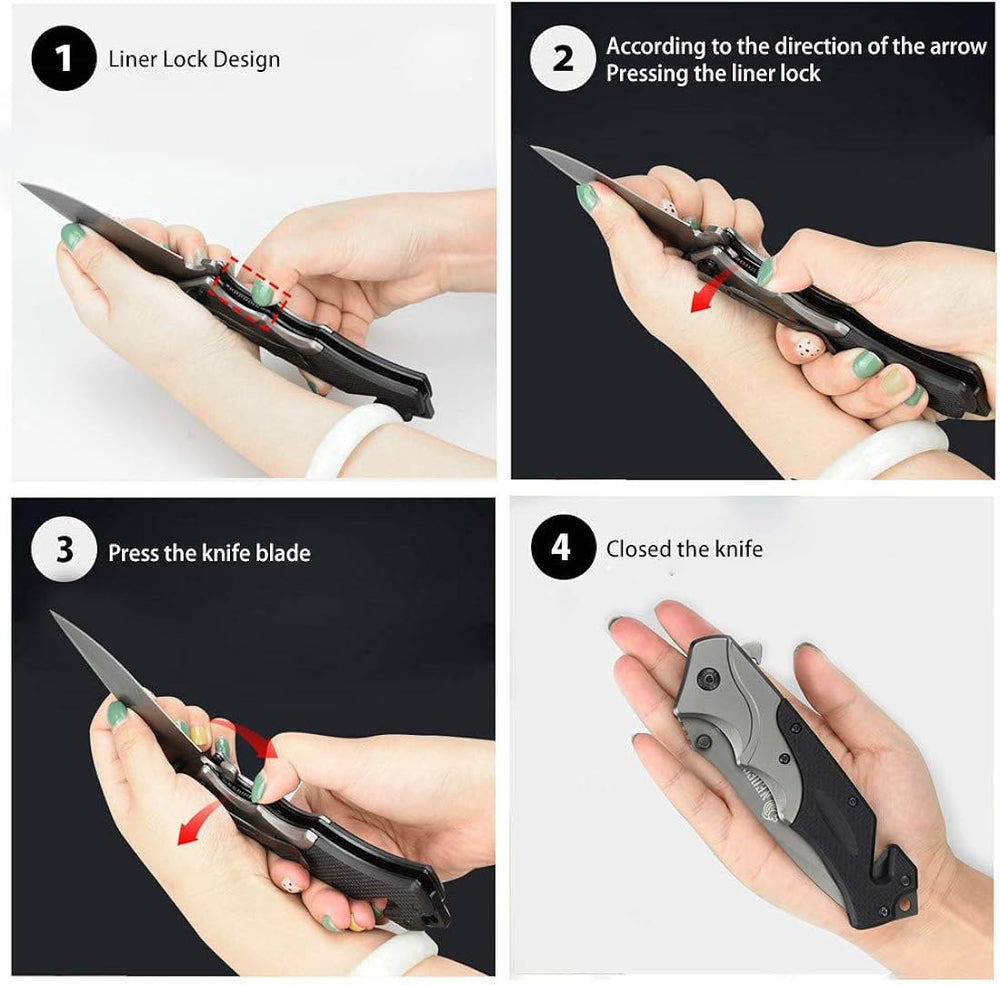 1 Liner Lock Design

2 According to the direction of the arrow
Pressing the liner lock

3 Press the knife blade

4 Closed the knife