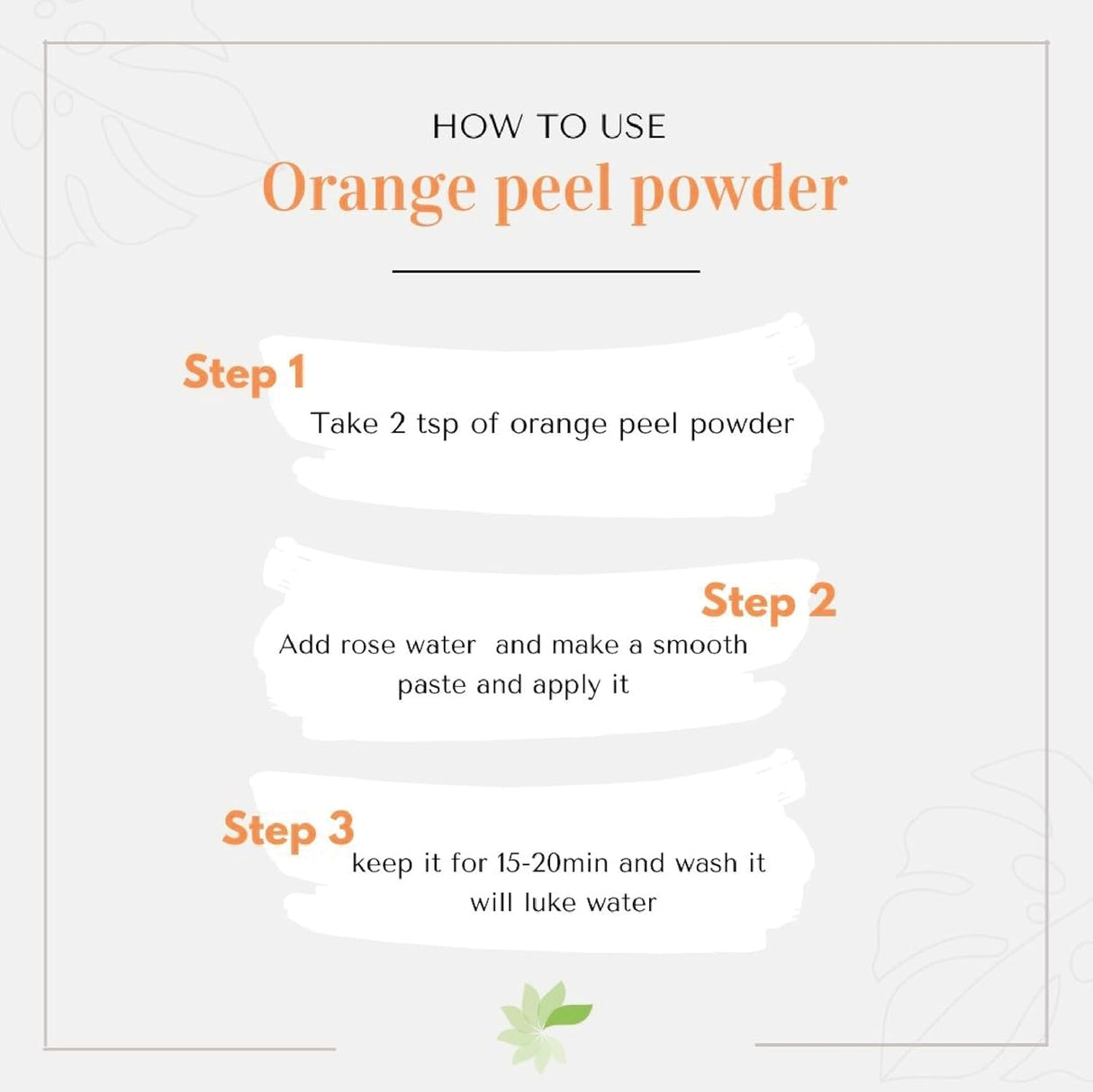 HOW TO USE
Orange peel powder

Step 1
Take 2 tsp of orange peel powder

Step 2
Add rose water and make a smooth paste and apply it

Step 3
keep it for 15-20min and wash it will luke water