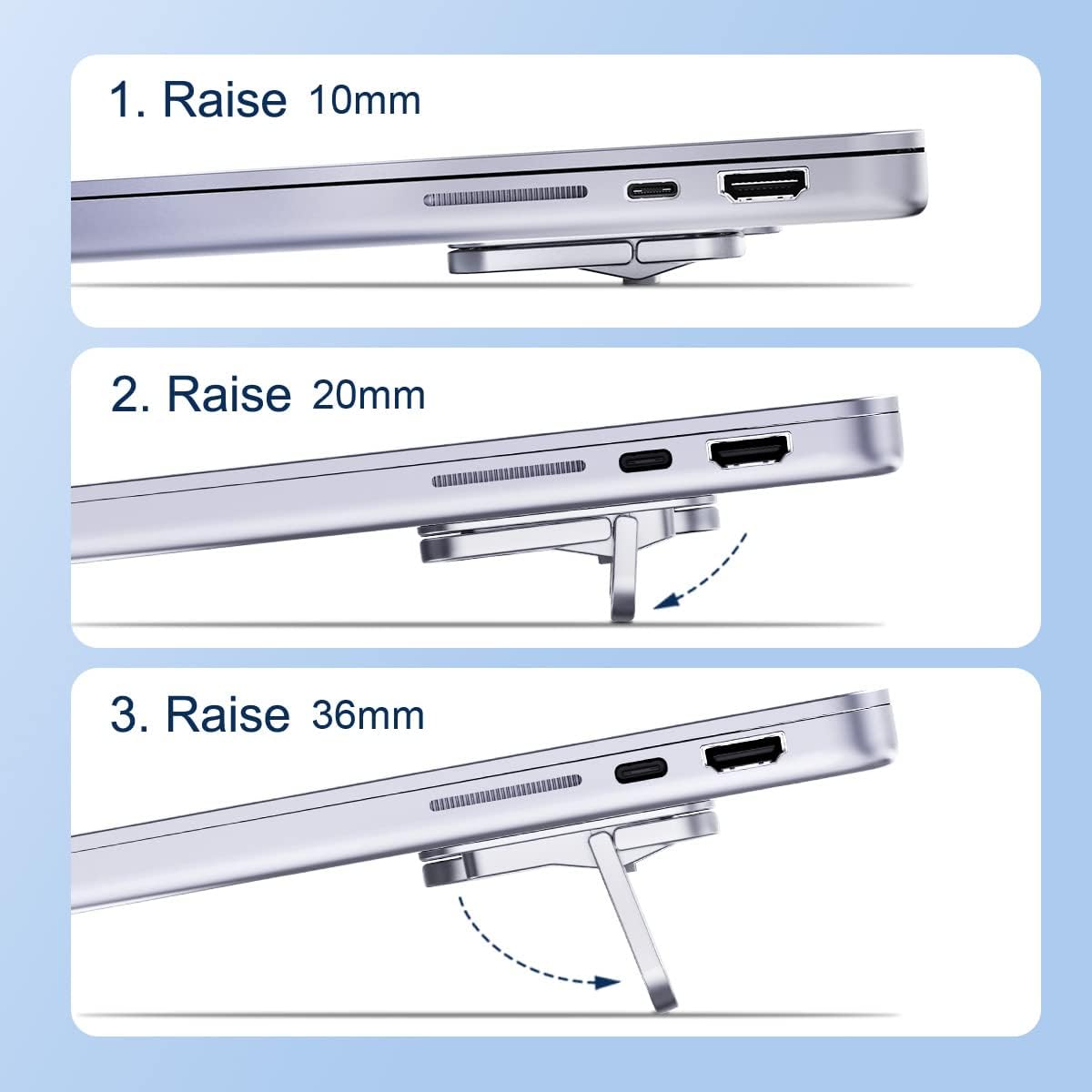 1. Raise 10mm

2. Raise 20mm

3. Raise 36mm