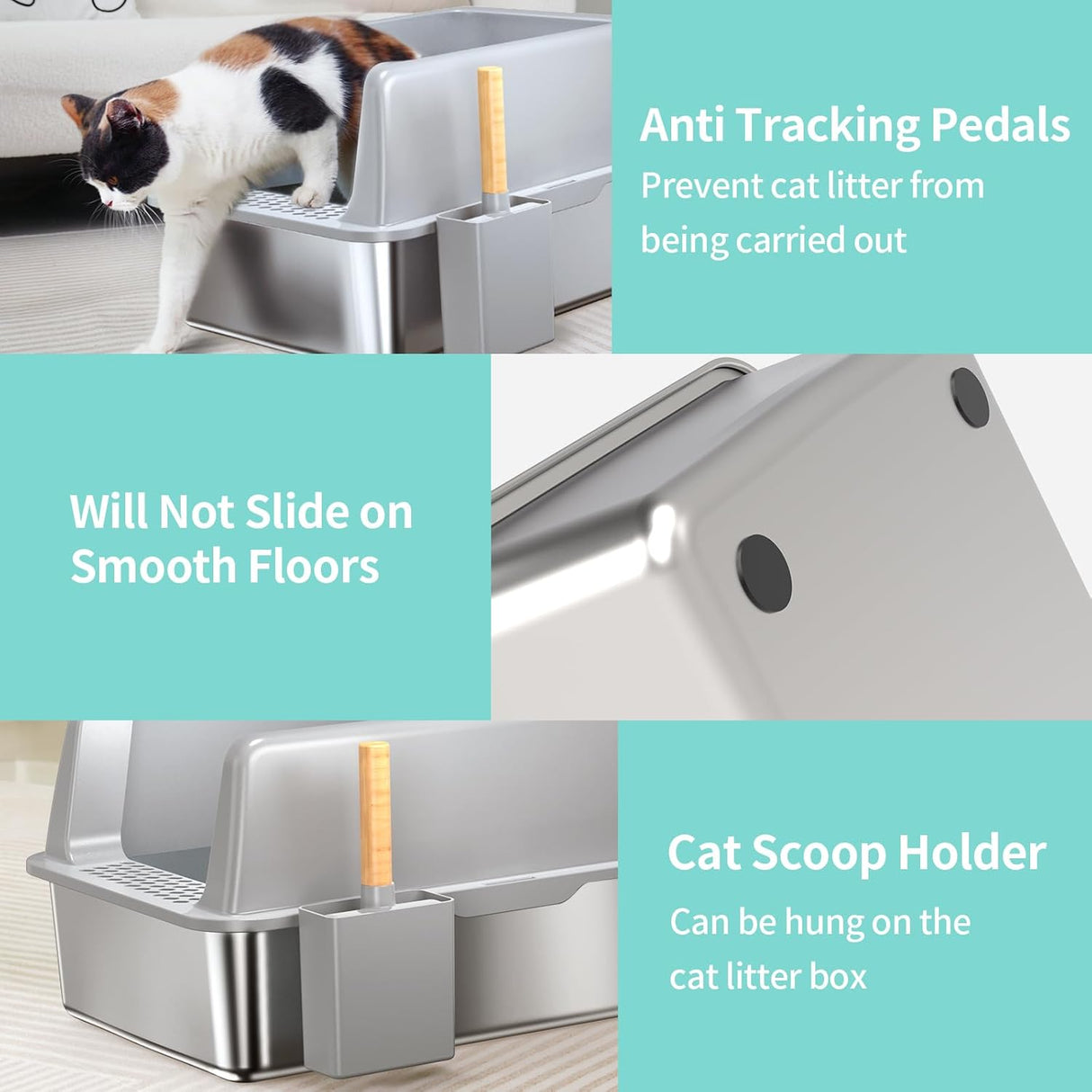 Anti Tracking Pedals
Prevent cat litter from being carried out

Will Not Slide on Smooth Floors

Cat Scoop Holder
Can be hung on the cat litter box