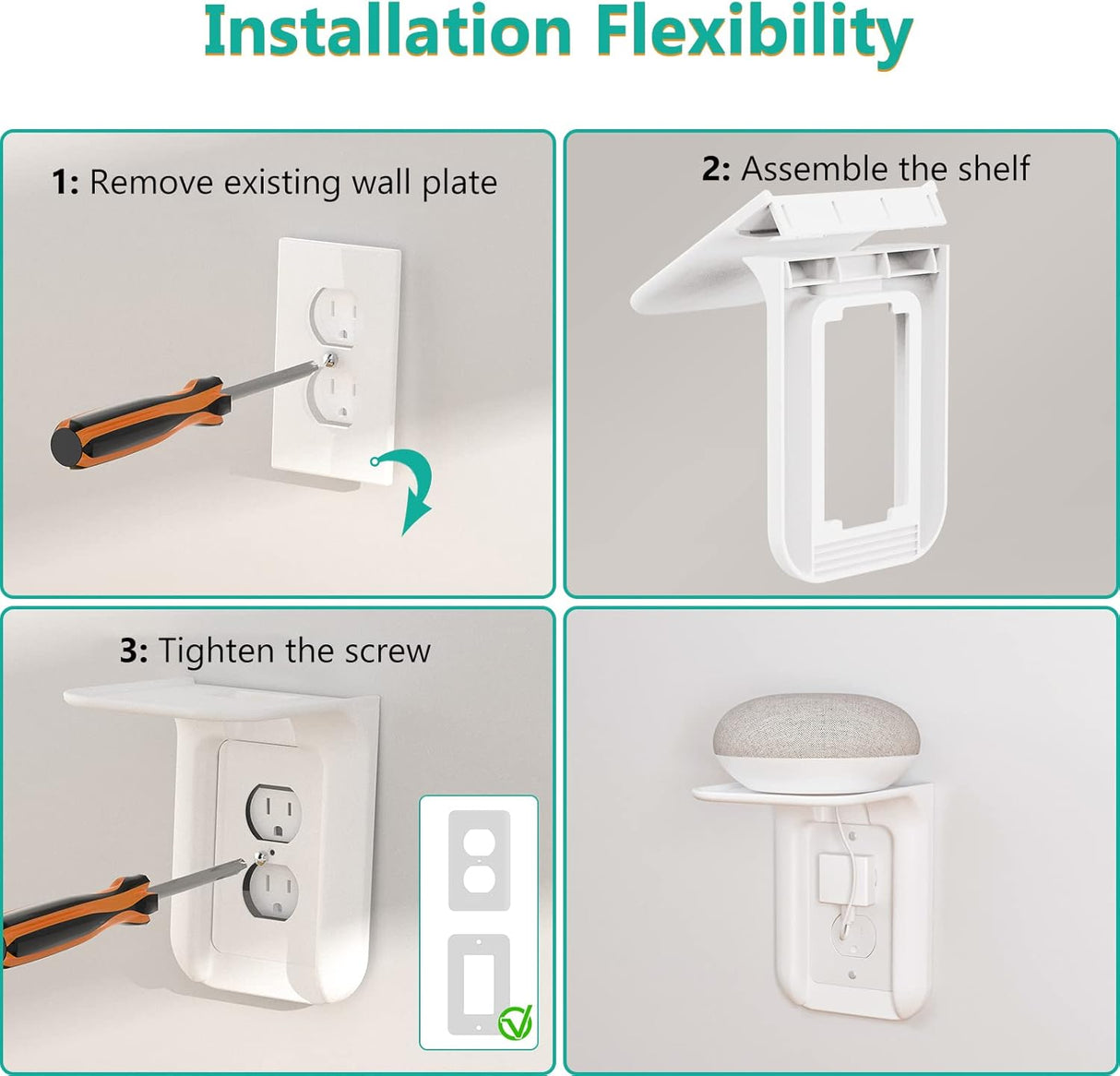 Installation Flexibility

1: Remove existing wall plate

2: Assemble the shelf

3: Tighten the screw