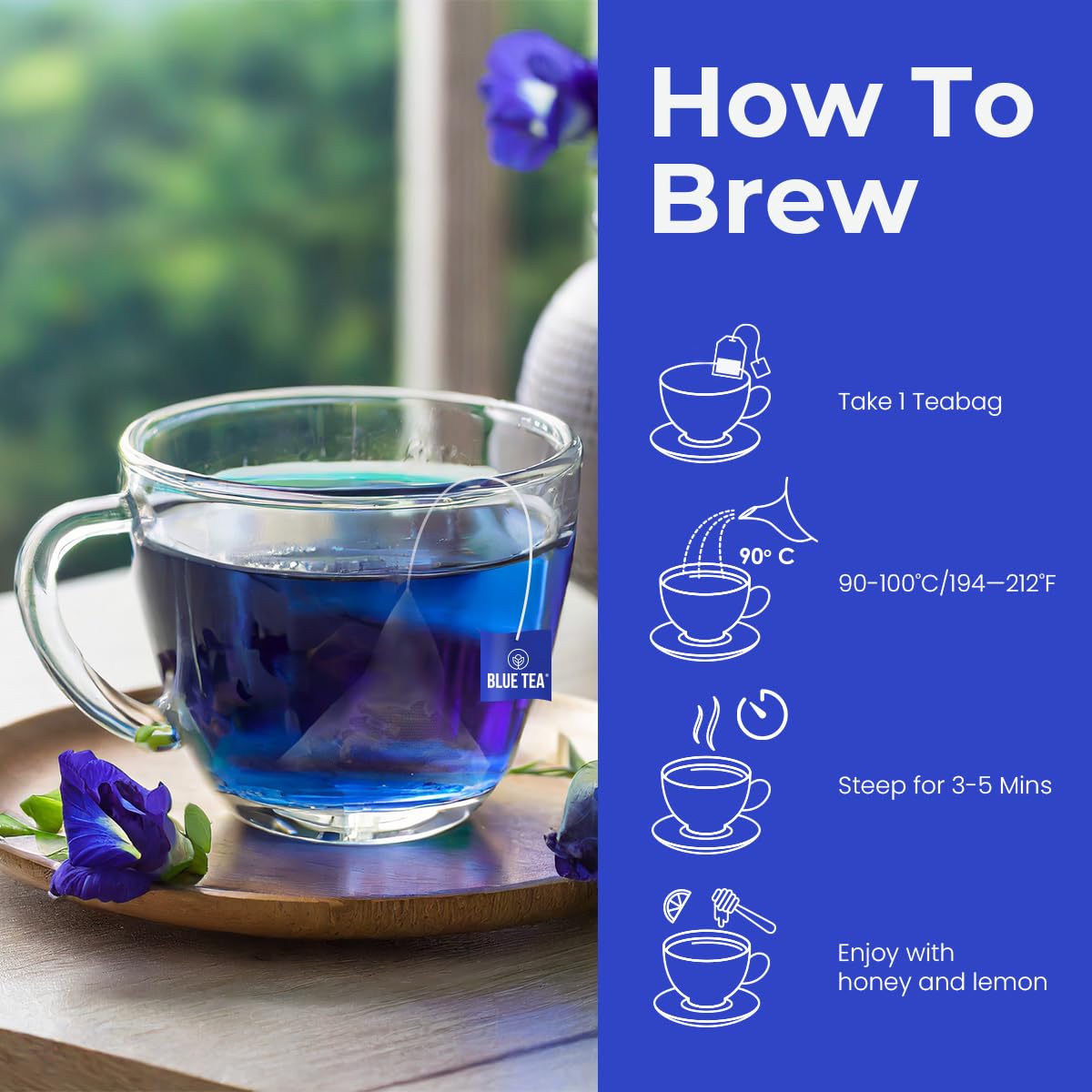 BLUE TEA

How To Brew

Take 1 Teabag

90° C

90-100°C/194—212°F

Steep for 3-5 Mins

Enjoy with honey and lemon