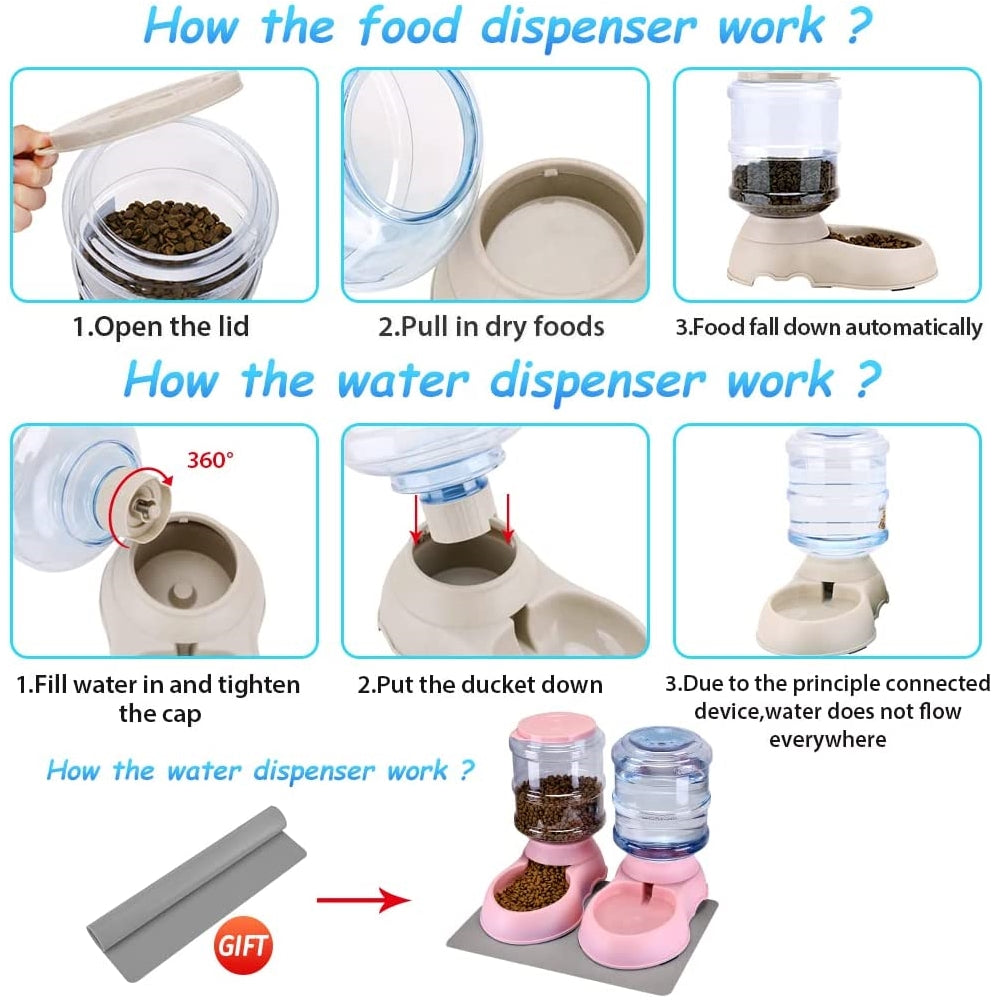 How the food dispenser work ?

1.Open the lid

2.Pull in dry foods

3.Food fall down automatically

How the water dispenser work ?

360°

1.Fill water in and tighten the cap

2.Put the ducket down

3.Due to the principle connected device,water does not flow everywhere

How the water dispenser work ?

GIFT