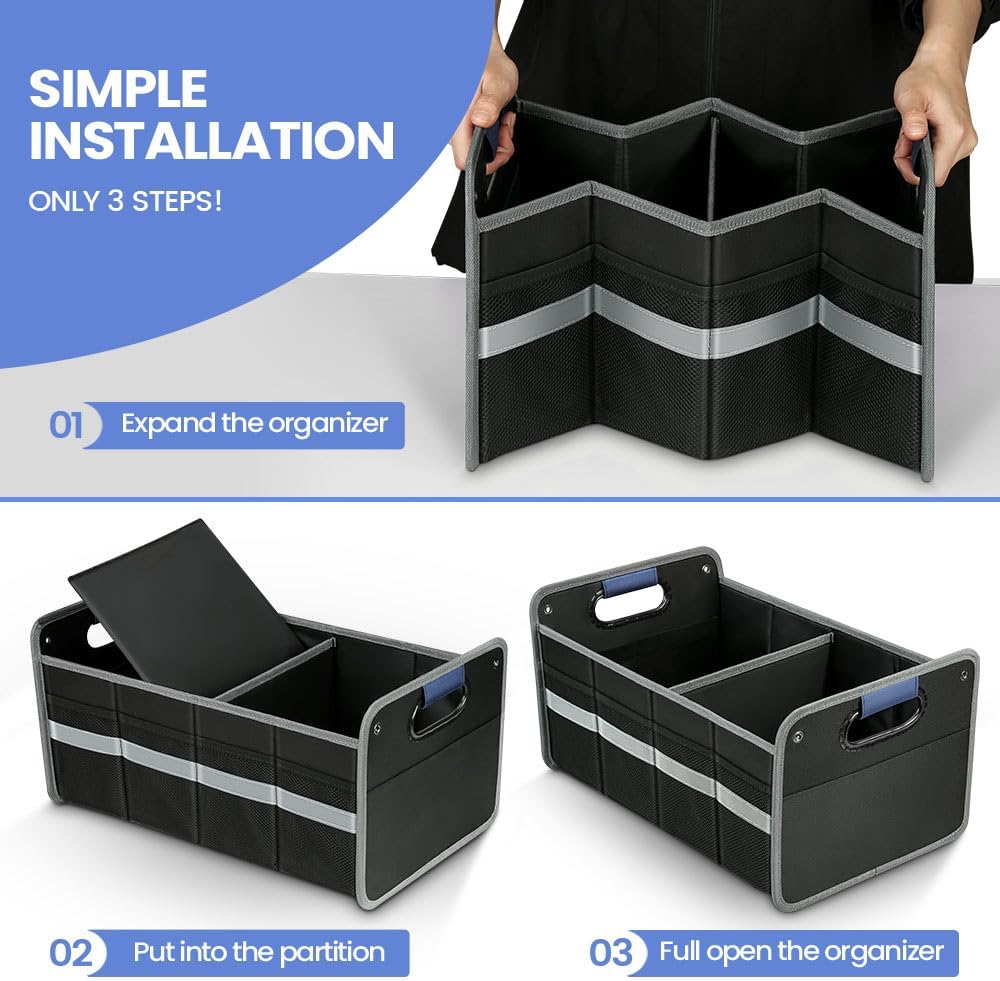 SIMPLE INSTALLATION
ONLY 3 STEPS!

01 Expand the organizer

02 Put into the partition

03 Full open the organizer