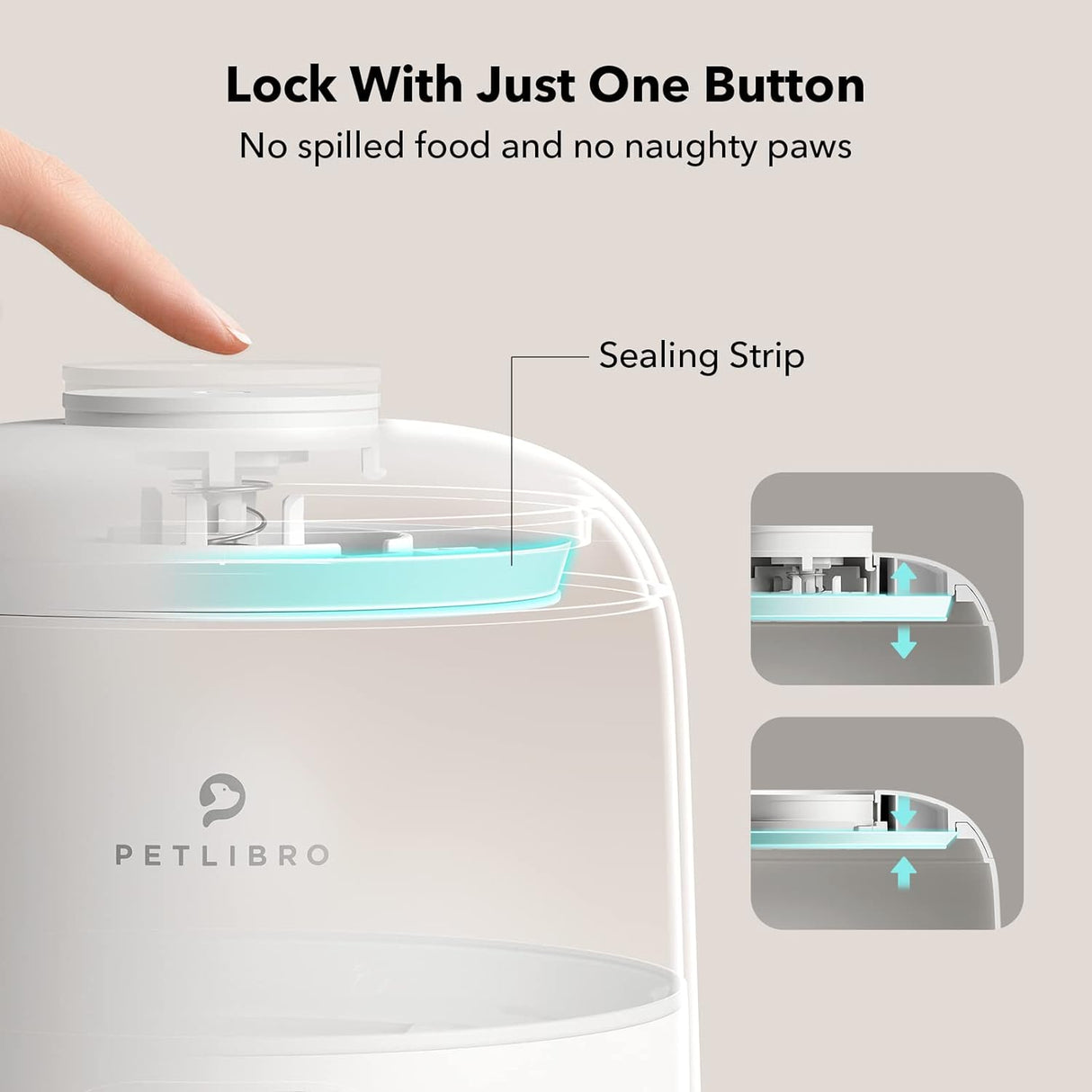 Lock With Just One Button
No spilled food and no naughty paws

Sealing Strip

PETLIBRO