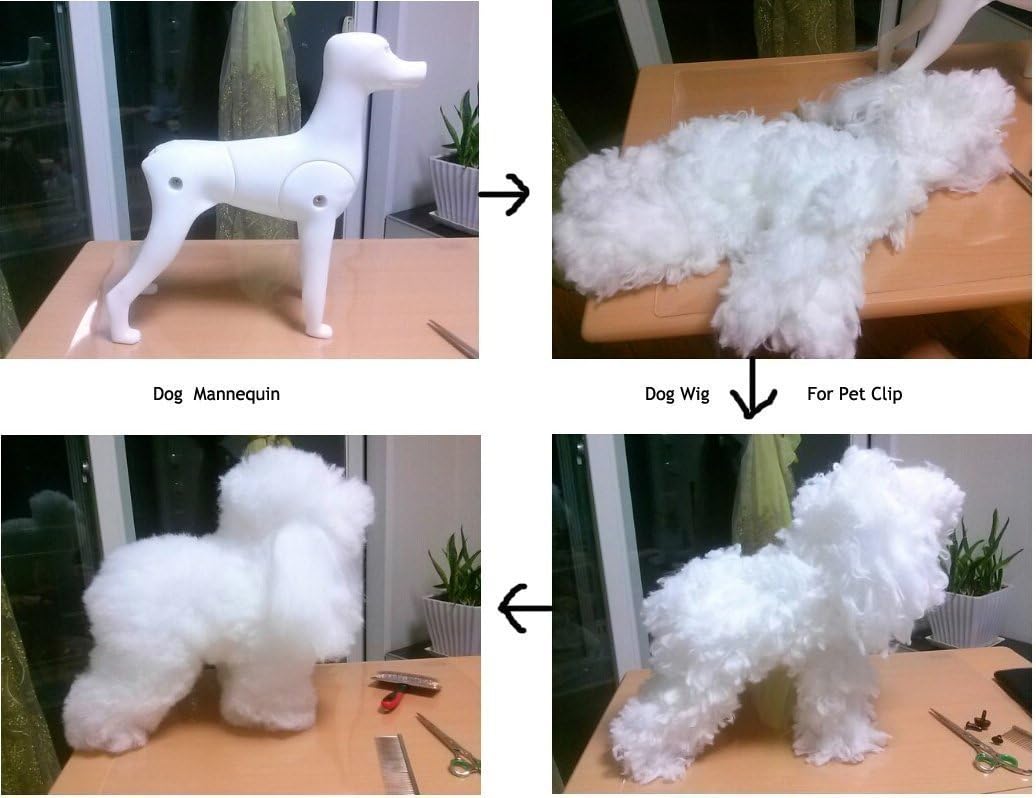 Dog Mannequin

Dog Wig

For Pet Clip