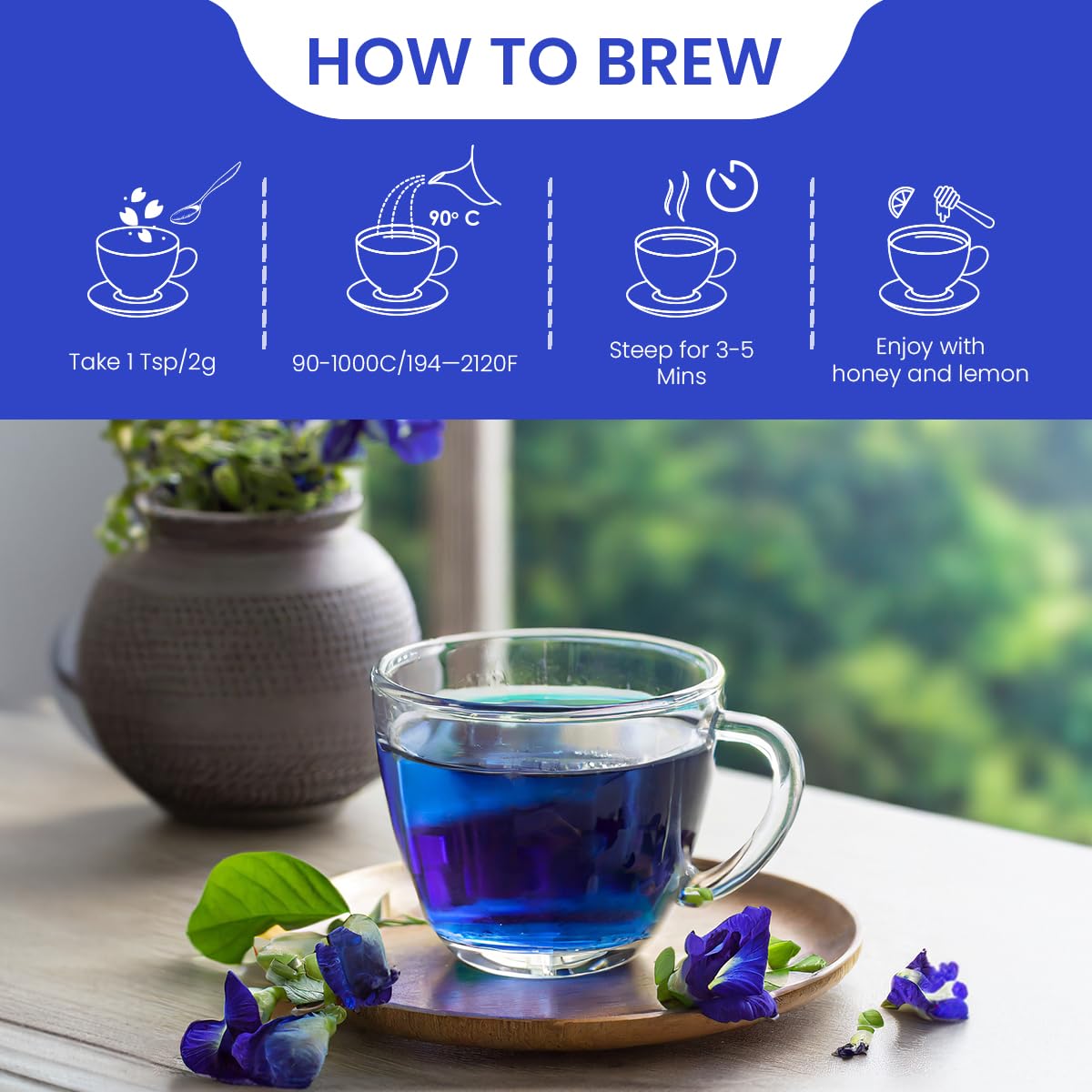 HOW TO BREW

Take 1 Tsp/2g

90° C

90-1000C/194—2120F

Steep for 3-5 Mins

Enjoy with honey and lemon