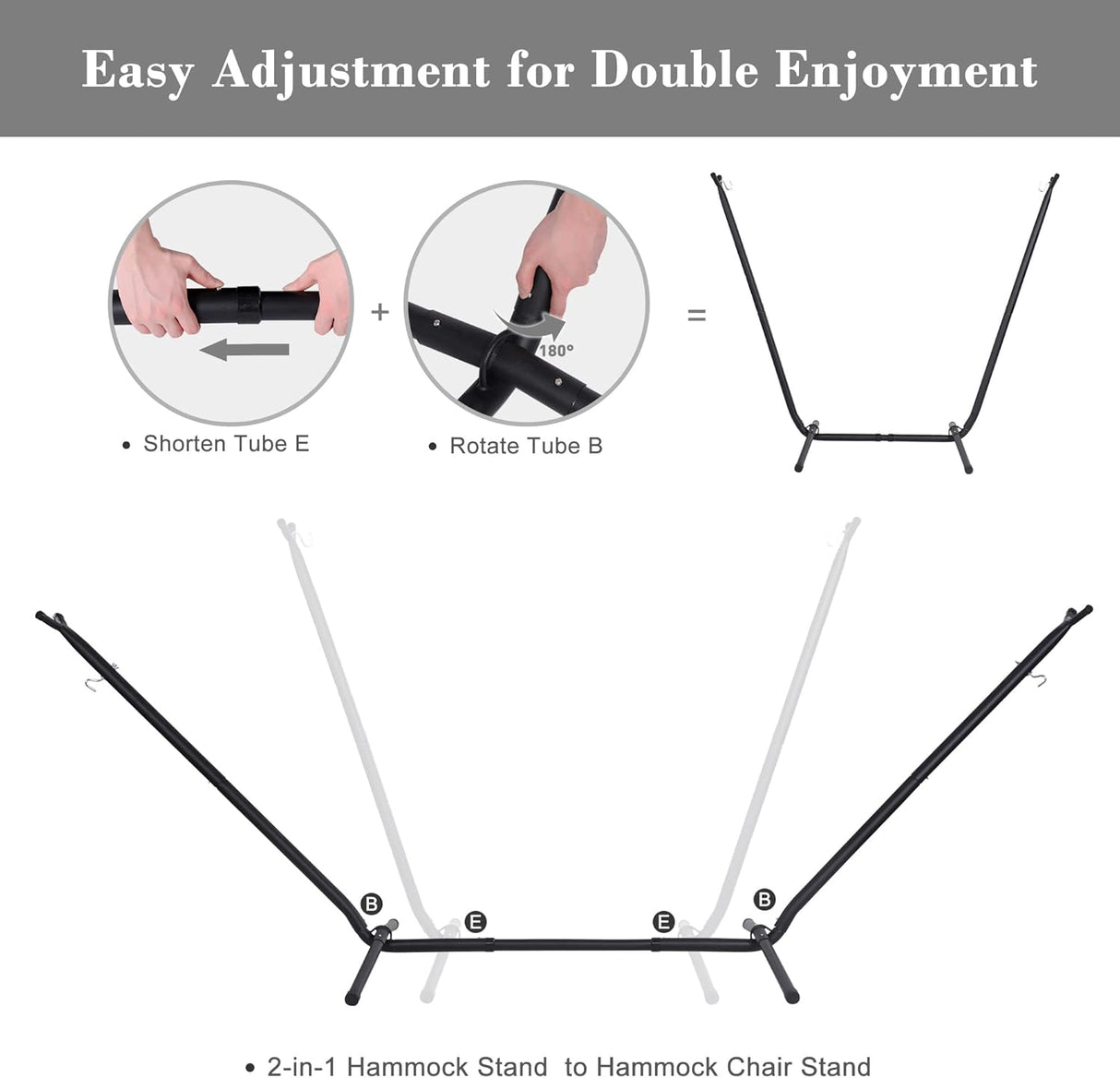 Easy Adjustment for Double Enjoyment

+

180°

=

• Shorten Tube E

• Rotate Tube B

B

E

E

B

• 2-in-1 Hammock Stand to Hammock Chair Stand