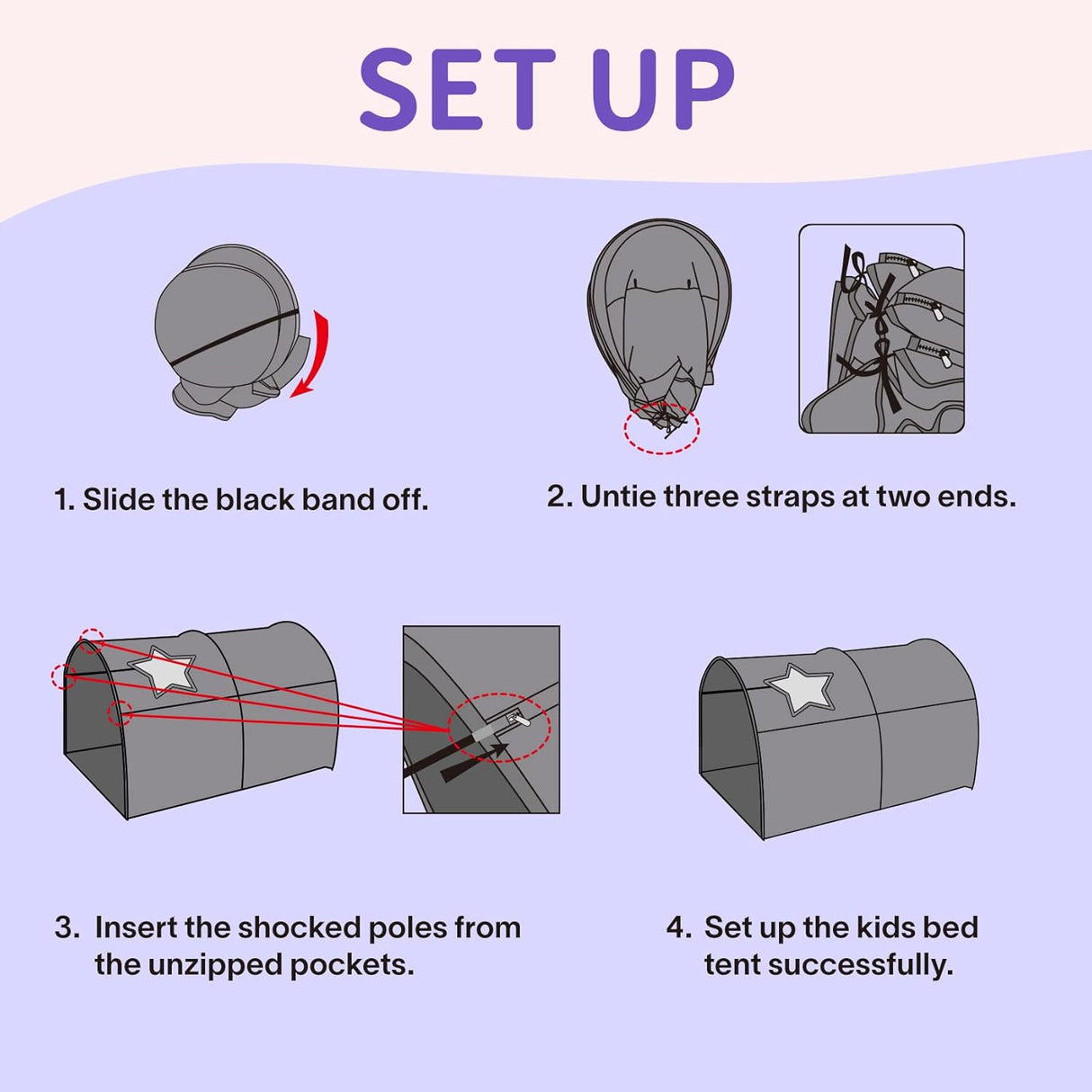 SET UP

1. Slide the black band off.

2. Untie three straps at two ends.

3. Insert the shocked poles from the unzipped pockets.

4. Set up the kids bed tent successfully.